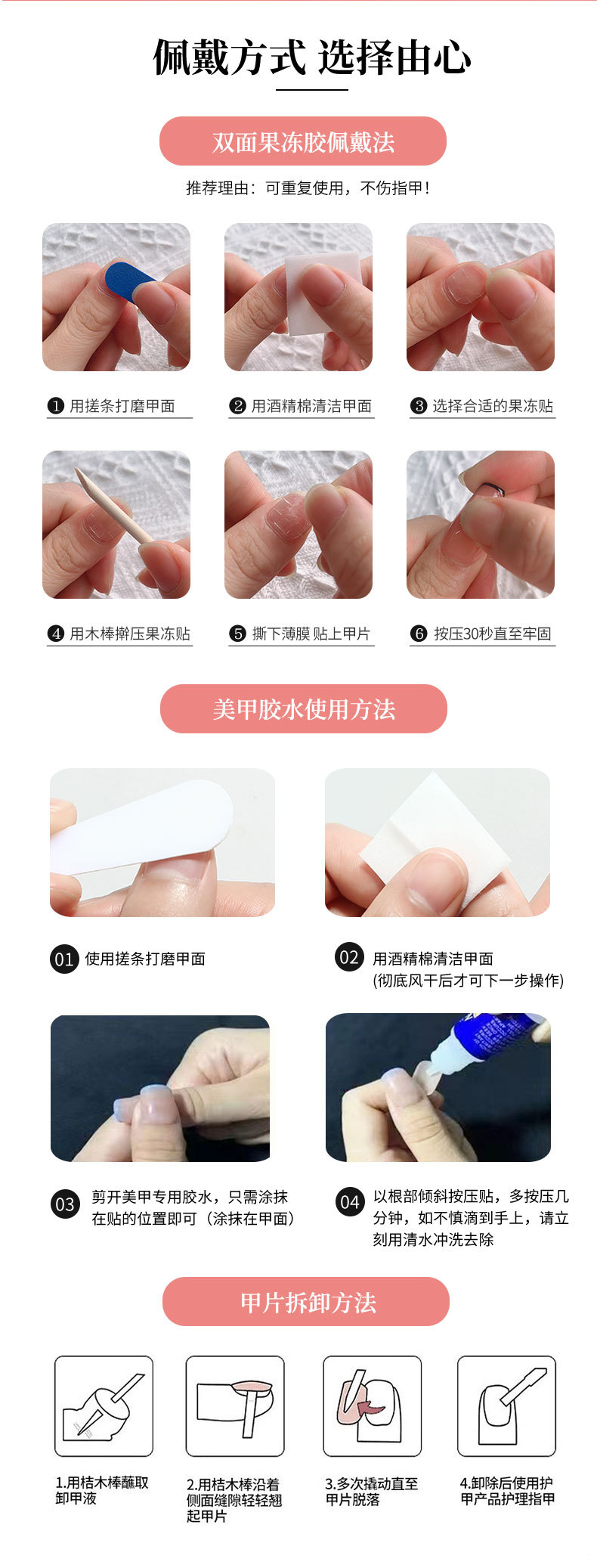 佩戴方式 选择由心

双面果冻胶佩戴法

推荐理由：可重复使用，不伤指甲！

❶ 用搓条打磨甲面

❷ 用酒精棉清洁甲面

❸ 选择合适的果冻贴

❹ 用木棒擀压果冻贴

❺ 撕下薄膜 贴上甲片

❻ 按压30秒直至牢固

美甲胶水使用方法

01 使用搓条打磨甲面

02 用酒精棉清洁甲面
(彻底风干后才可下一步操作)

03 剪开美甲专用胶水，只需涂抹在贴的位置即可（涂抹在甲面）

04 以根部倾斜按压贴，多按压几分钟，如不慎滴到手上，请立刻用清水冲洗去除

甲片拆卸方法

1.用桔木棒蘸取卸甲液

2.用桔木棒沿着侧面缝隙轻轻翘起甲片

3.多次撬动直至甲片脱落

4.卸除后使用护甲产品护理指甲