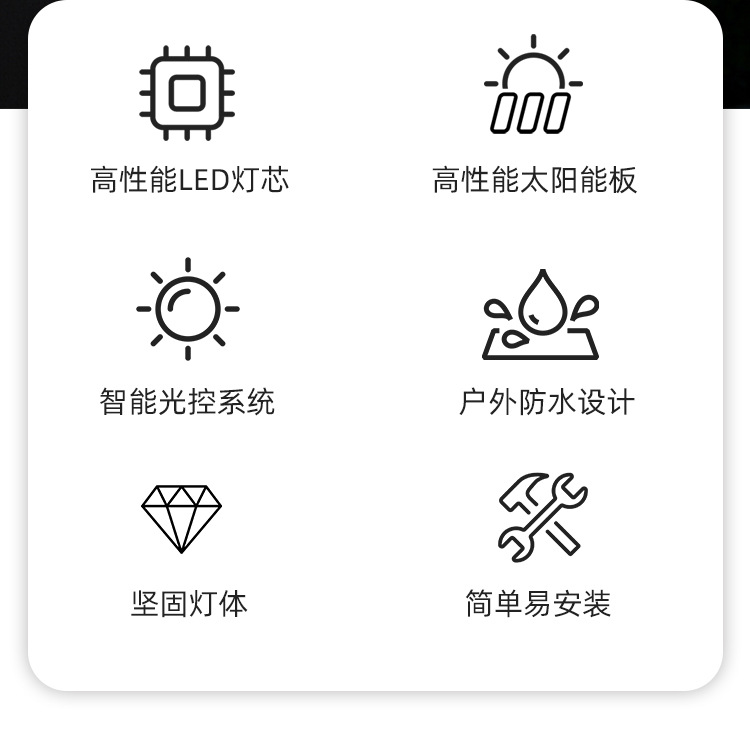 高性能LED灯芯

高性能太阳能板

智能光控系统

户外防水设计

坚固灯体

简单易安装