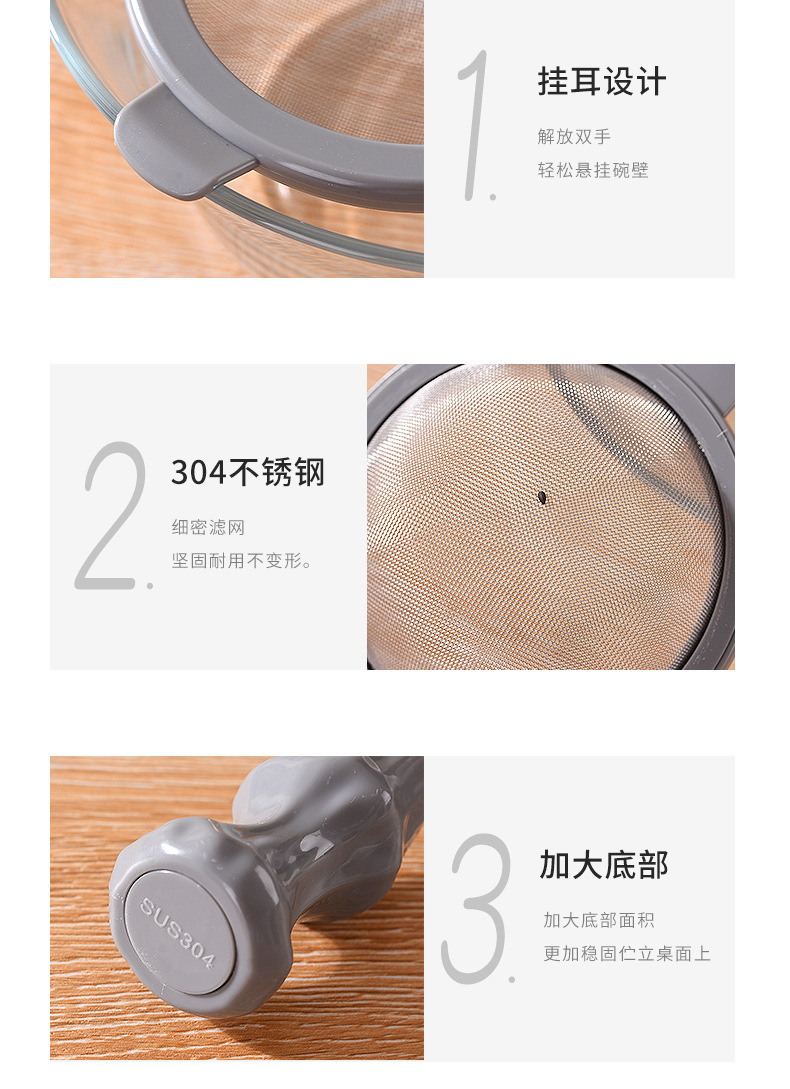 1.
挂耳设计
解放双手
轻松悬挂碗壁

2.
304不锈钢
细密滤网
坚固耐用不变形。

SUS304
3.
加大底部
加大底部面积
更加稳固伫立桌面上