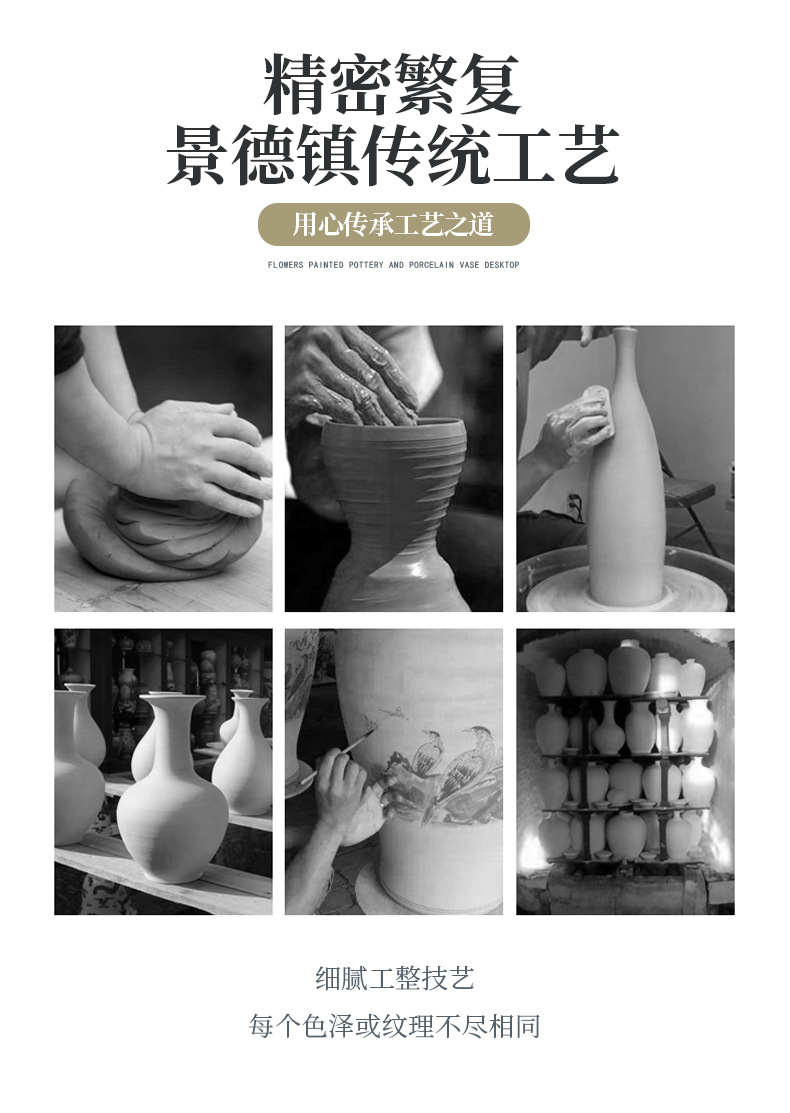 精密繁复
景德镇传统工艺

用心传承工艺之道

FLOWERS PAINTED POTTERY AND PORCELAIN VASE DESKTOP

细腻工整技艺

每个色泽或纹理不尽相同