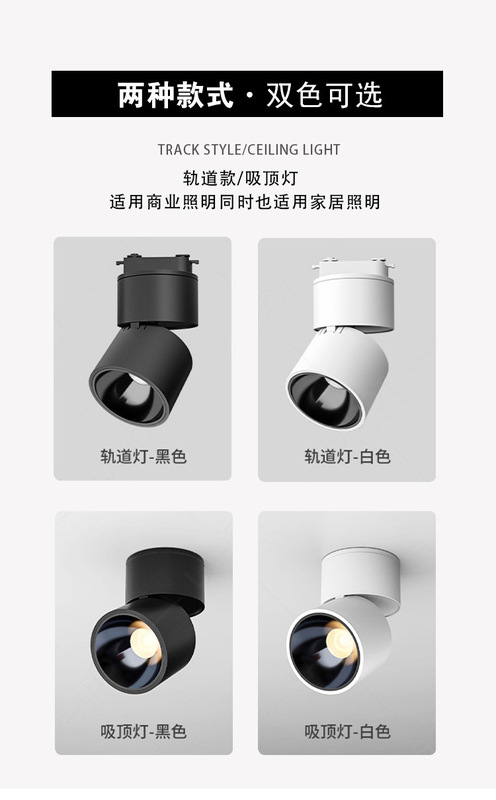 两种款式 · 双色可选

TRACK STYLE/CEILING LIGHT

轨道款/吸顶灯
适用商业照明同时也适用家居照明

轨道灯-黑色

轨道灯-白色

吸顶灯-黑色

吸顶灯-白色