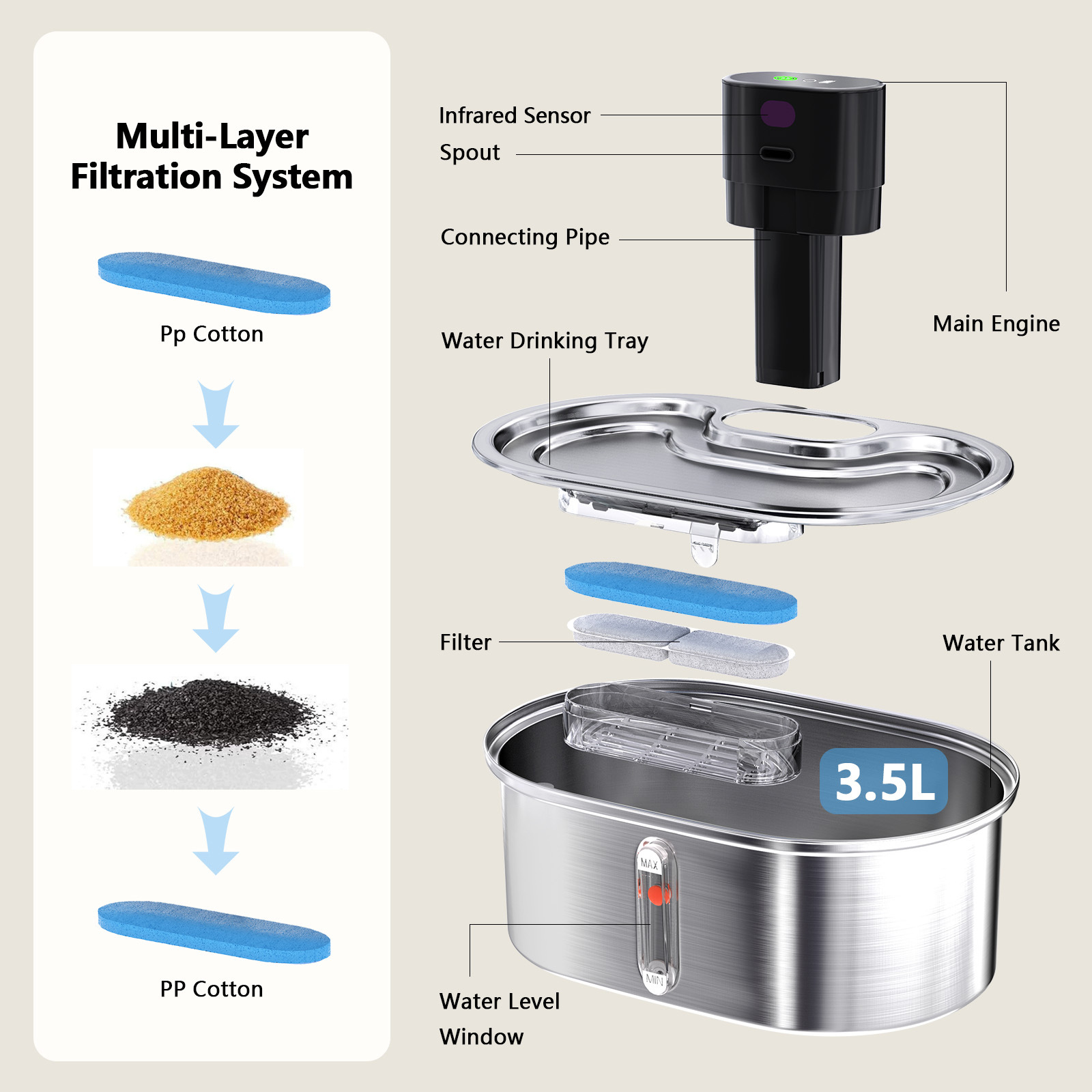 Multi-Layer Filtration System

Pp Cotton

PP Cotton

Infrared Sensor

Spout

Connecting Pipe

Main Engine

Water Drinking Tray

Filter

Water Tank

3.5L

MAX

MIN

Water Level Window