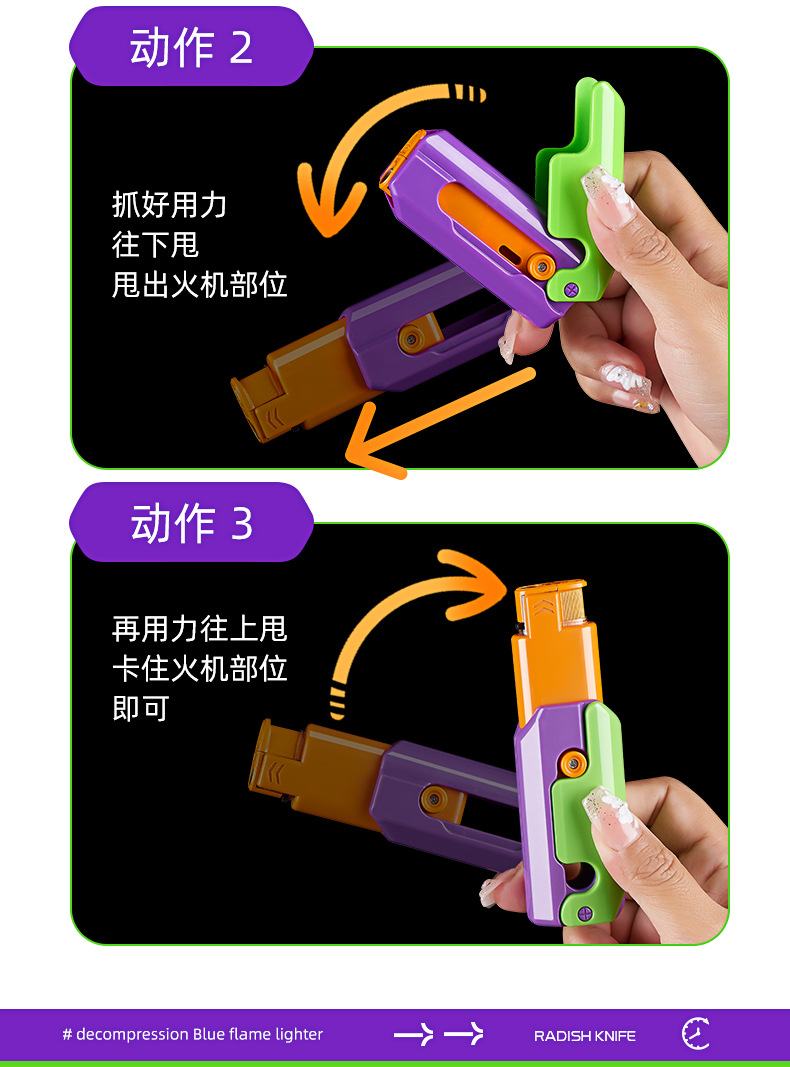 动作 2

抓好用力
往下甩
甩出火机部位

动作 3

再用力往上甩
卡住火机部位
即可

# decompression Blue flame lighter

RADISH KNIFE