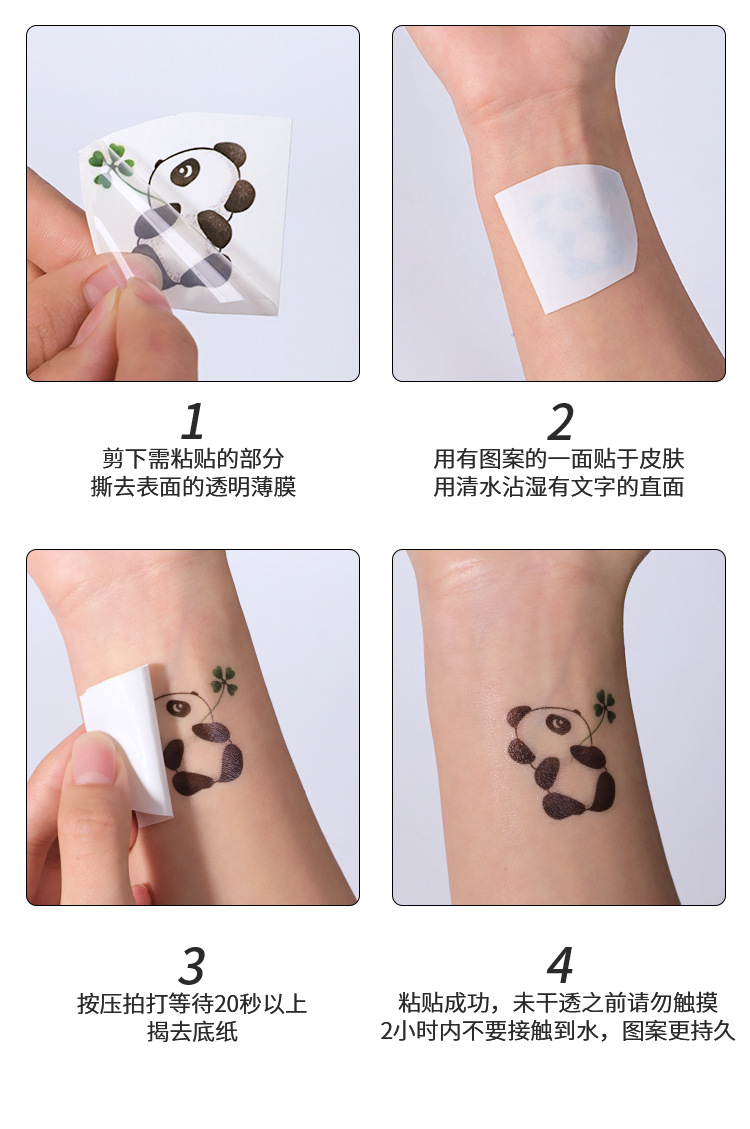 1
剪下需粘贴的部分
撕去表面的透明薄膜

2
用有图案的一面贴于皮肤
用清水沾湿有文字的直面

3
按压拍打等待20秒以上
揭去底纸

4
粘贴成功，未干透之前请勿触摸
2小时内不要接触到水，图案更持久