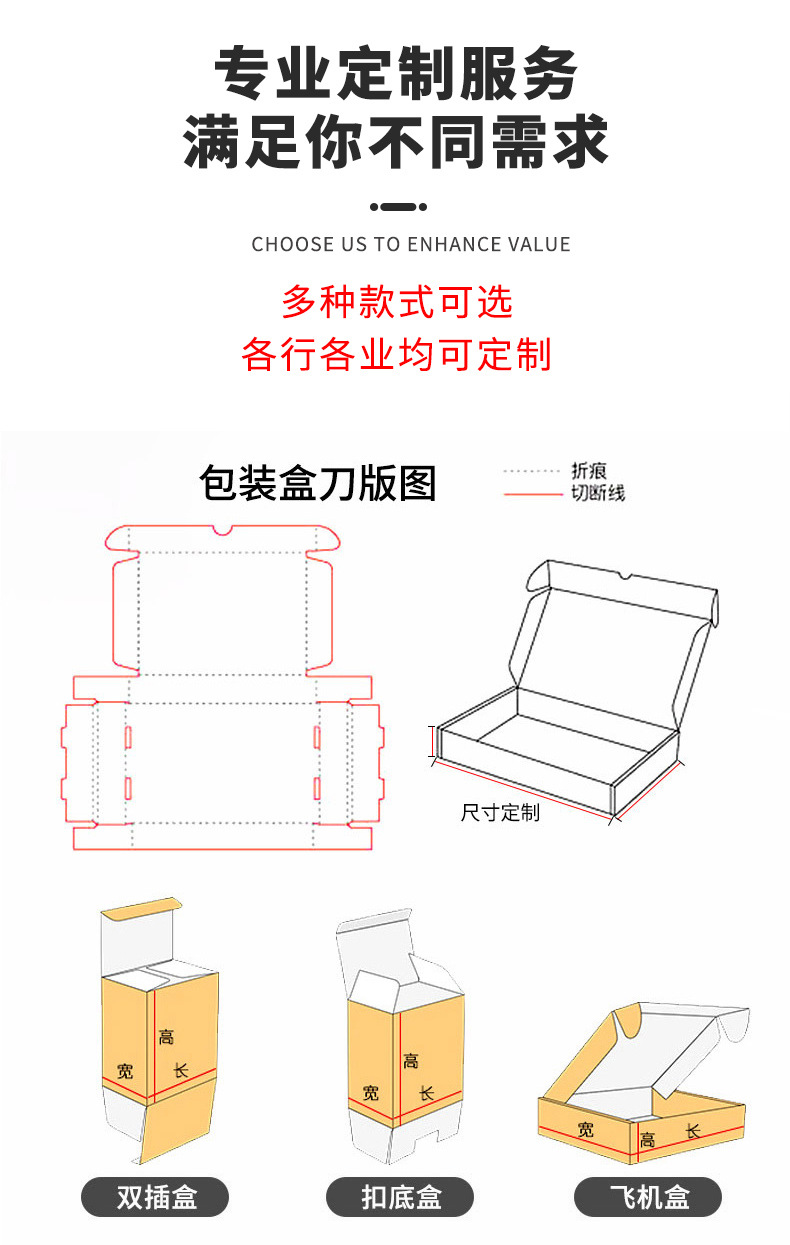 专业定制服务
满足你不同需求

CHOOSE US TO ENHANCE VALUE

多种款式可选
各行各业均可定制

包装盒刀版图

折痕
切断线

尺寸定制

高
宽
长

高
宽
长

宽
高
长

双插盒

扣底盒

飞机盒