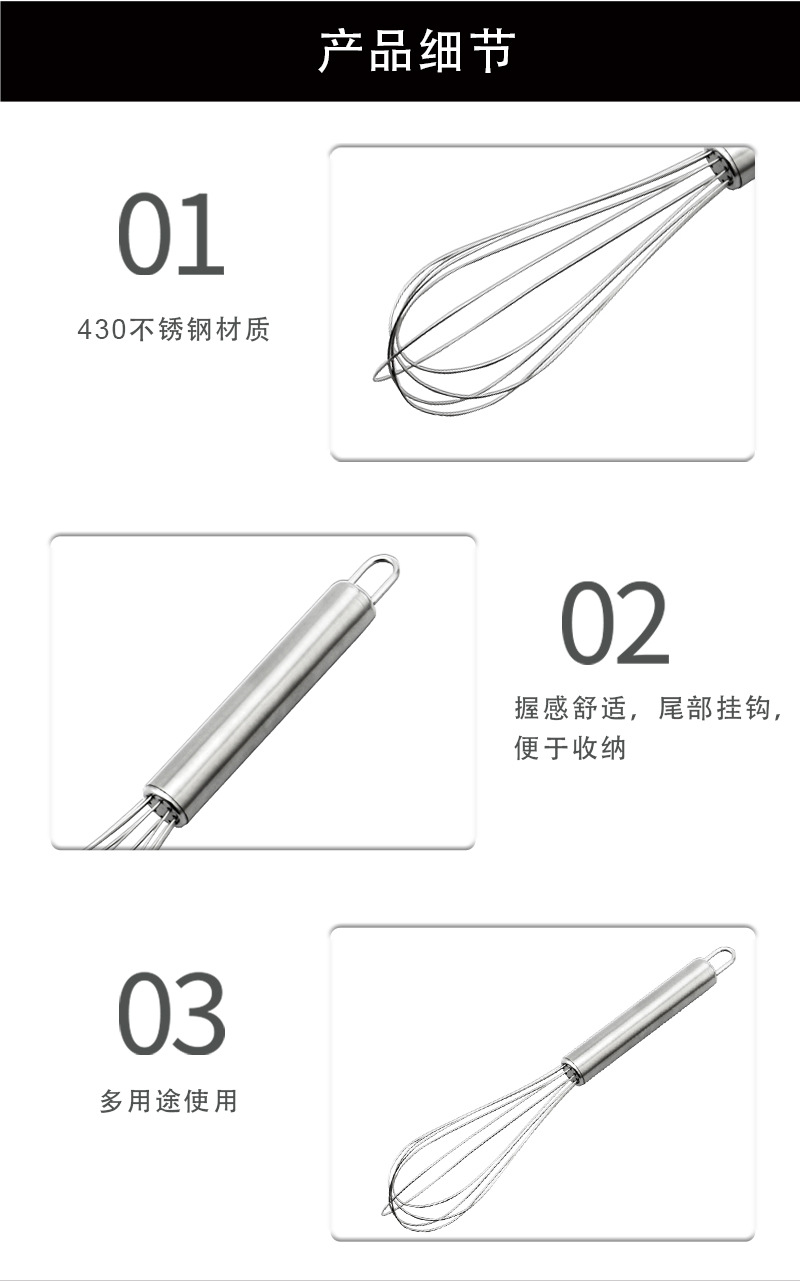 产品细节

01

430不锈钢材质

02

握感舒适，尾部挂钩，便于收纳

03

多用途使用