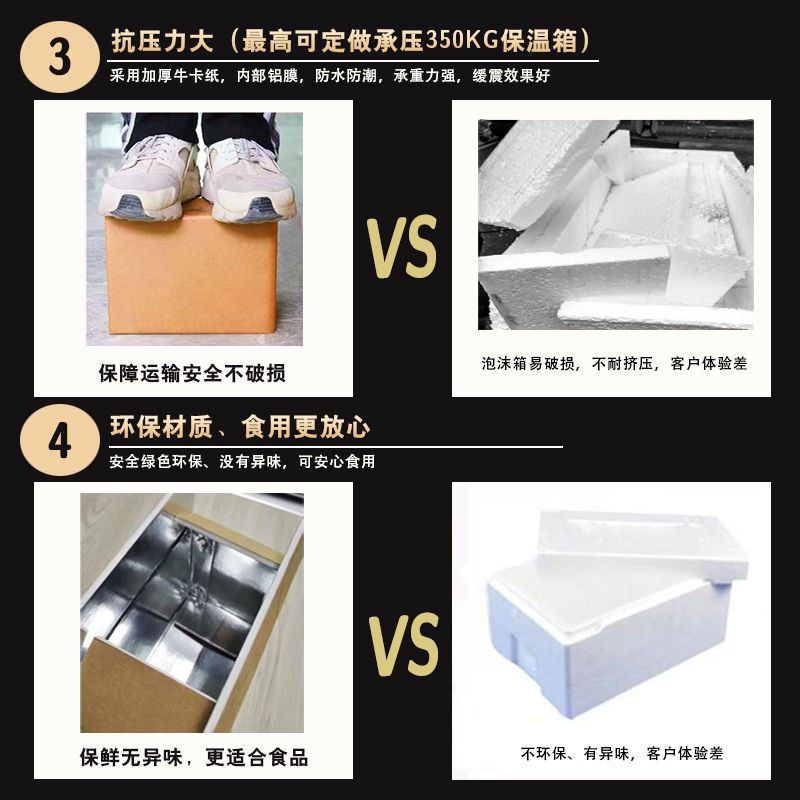 3 抗压力大（最高可定做承压350KG保温箱）

采用加厚牛卡纸，内部铝膜，防水防潮，承重力强，缓震效果好

保障运输安全不破损

VS

泡沫箱易破损，不耐挤压，客户体验差

4 环保材质、食用更放心

安全绿色环保、没有异味，可安心食用

保鲜无异味，更适合食品

VS

不环保、有异味，客户体验差