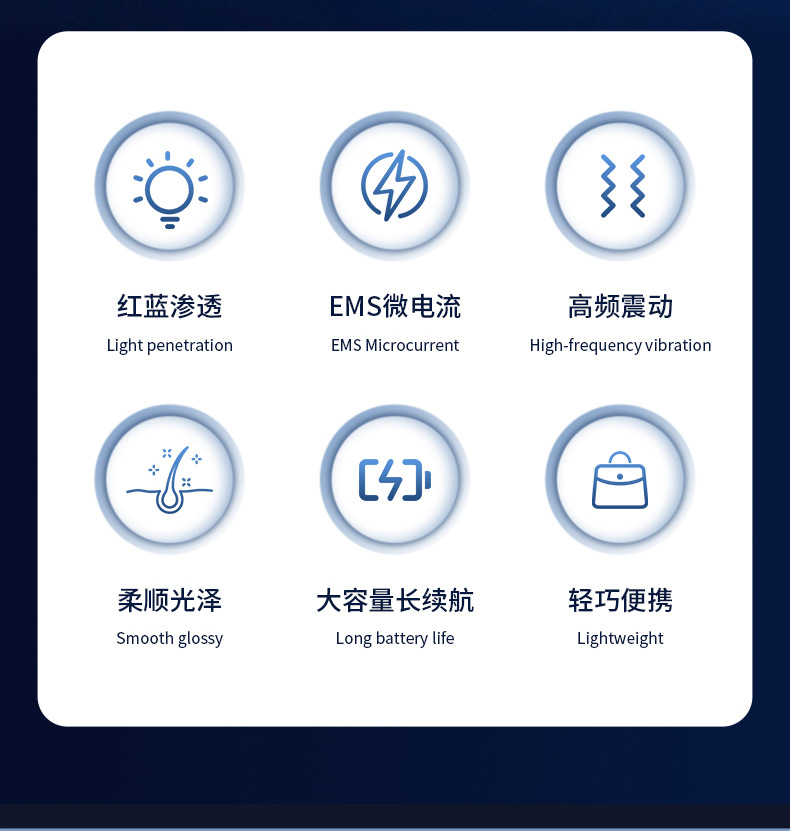 红蓝渗透
Light penetration

EMS微电流
EMS Microcurrent

高频震动
High-frequency vibration

柔顺光泽
Smooth glossy

大容量长续航
Long battery life

轻巧便携
Lightweight