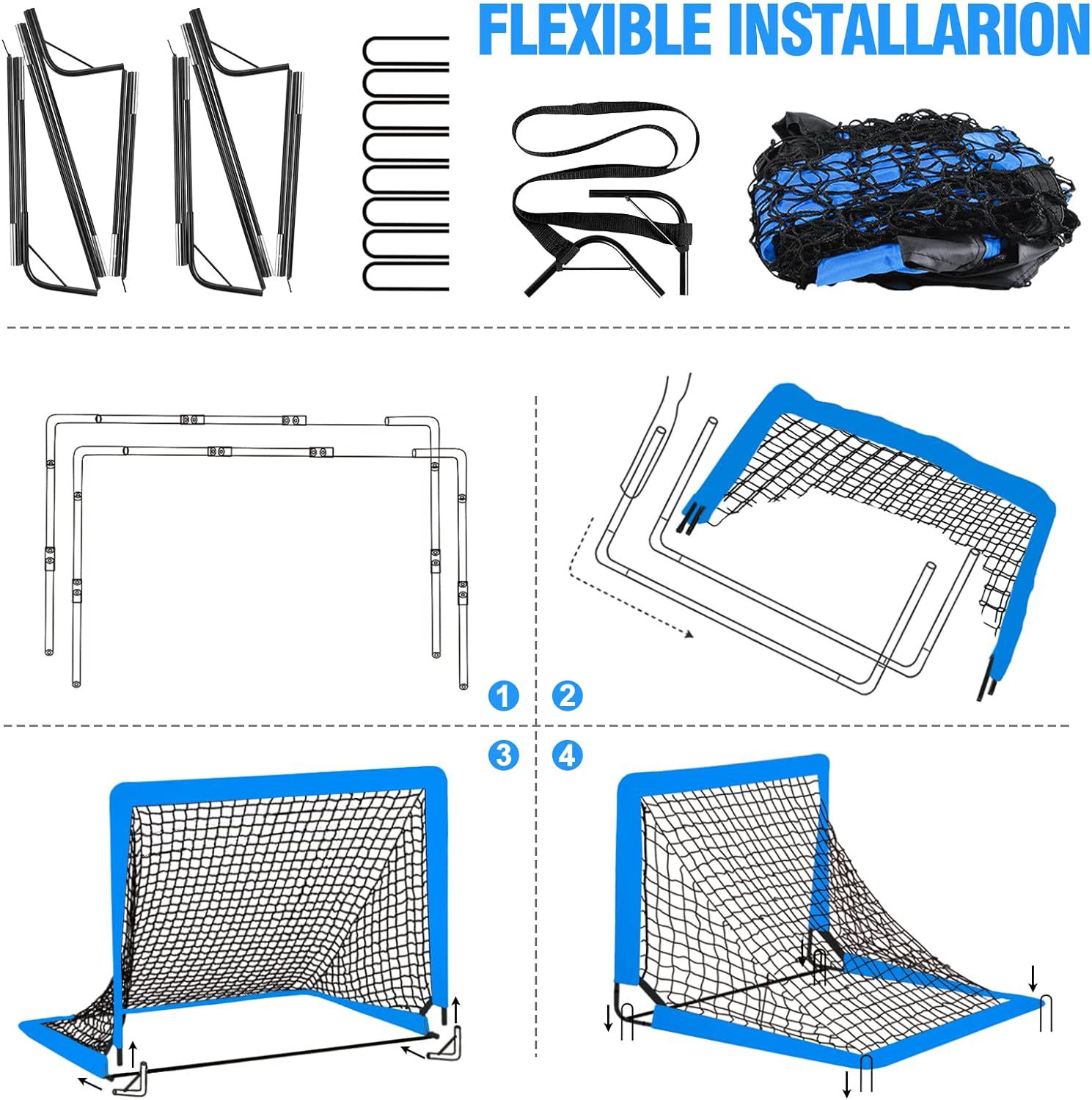 FLEXIBLE INSTALLARION

1

2

3

4