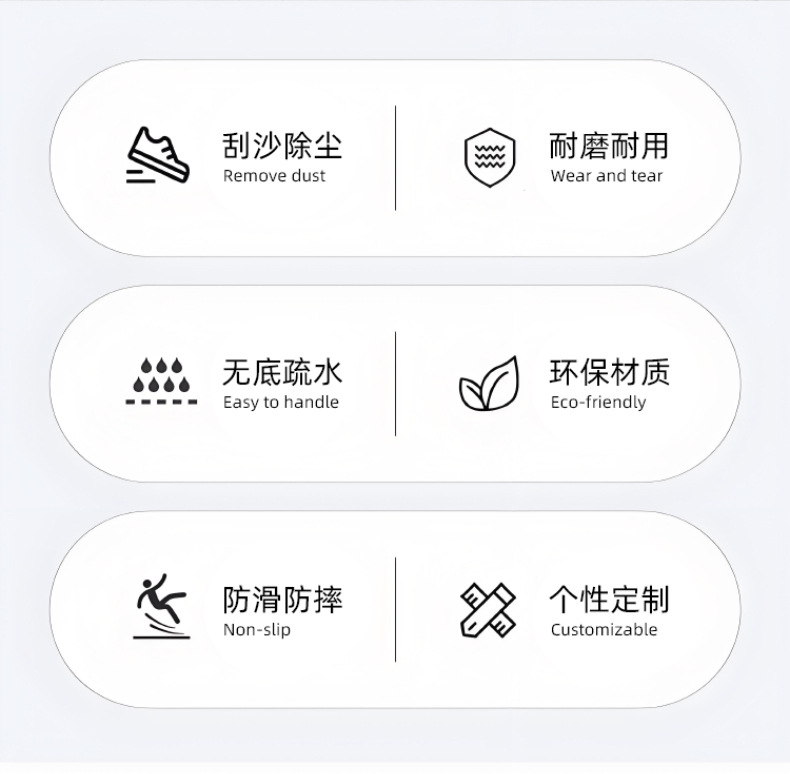 刮沙除尘
Remove dust

耐磨耐用
Wear and tear

无底疏水
Easy to handle

环保材质
Eco-friendly

防滑防摔
Non-slip

个性定制
Customizable