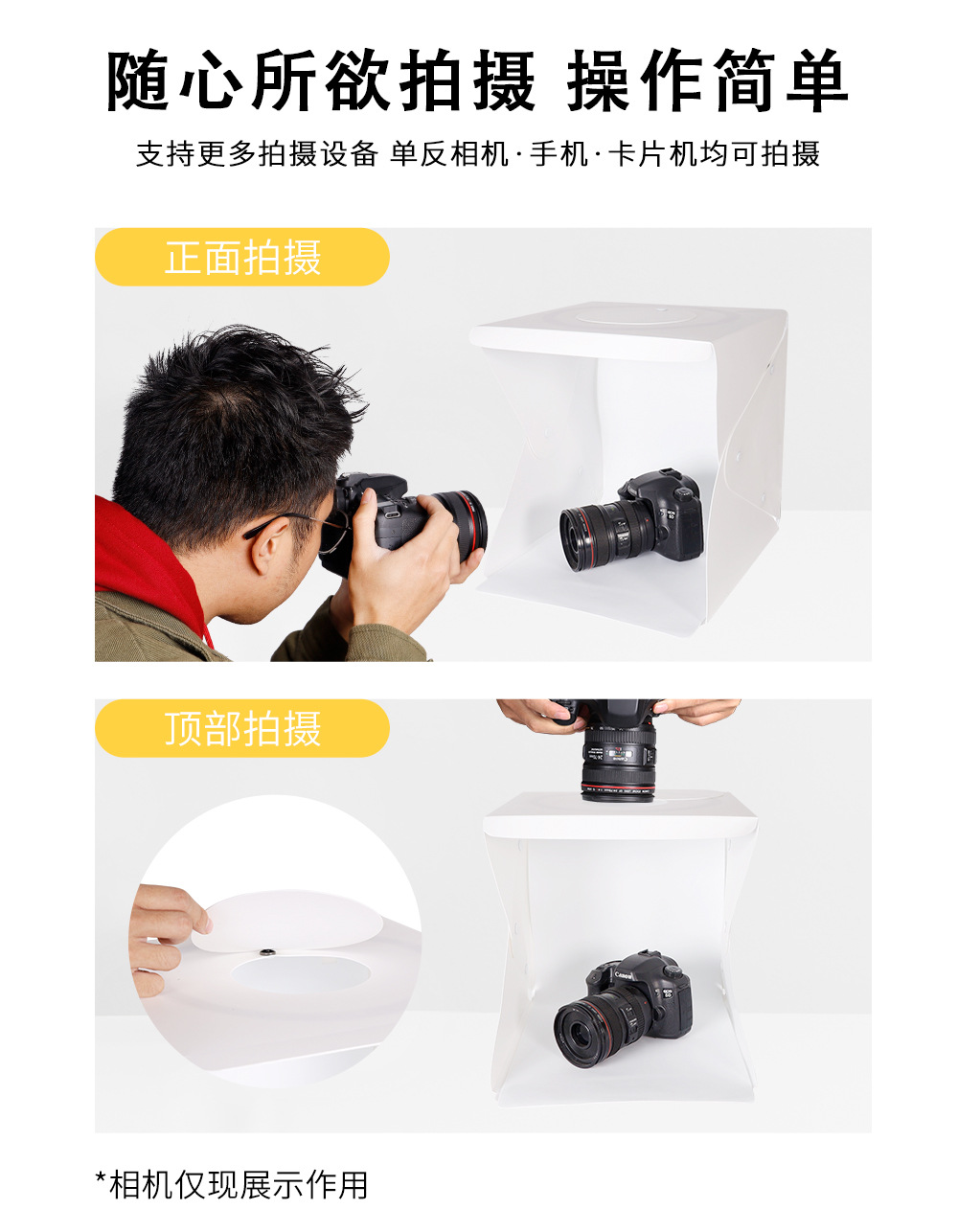 随心所欲拍摄 操作简单

支持更多拍摄设备 单反相机·手机·卡片机均可拍摄

正面拍摄

顶部拍摄

Canon

*相机仅现展示作用