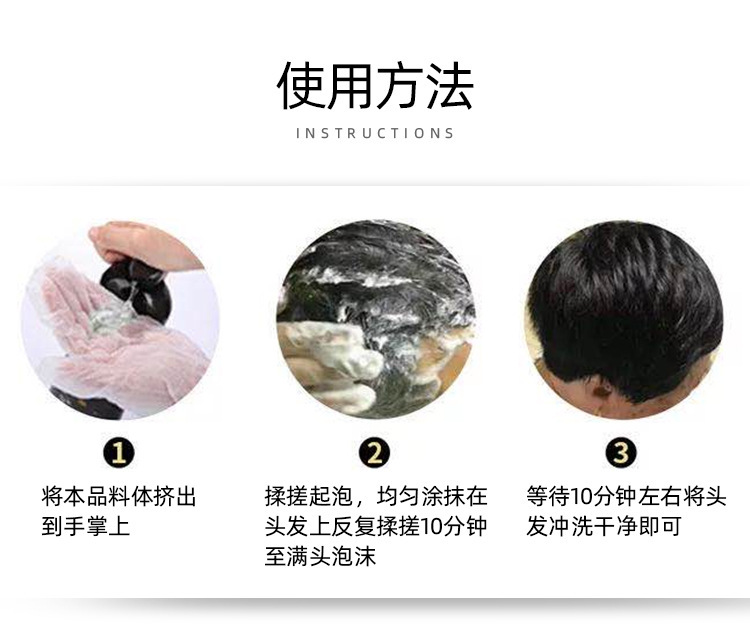 使用方法
INSTRUCTIONS

1
将本品料体挤出到手掌上

2
揉搓起泡，均匀涂抹在头发上反复揉搓10分钟至满头泡沫

3
等待10分钟左右将头发冲洗干净即可