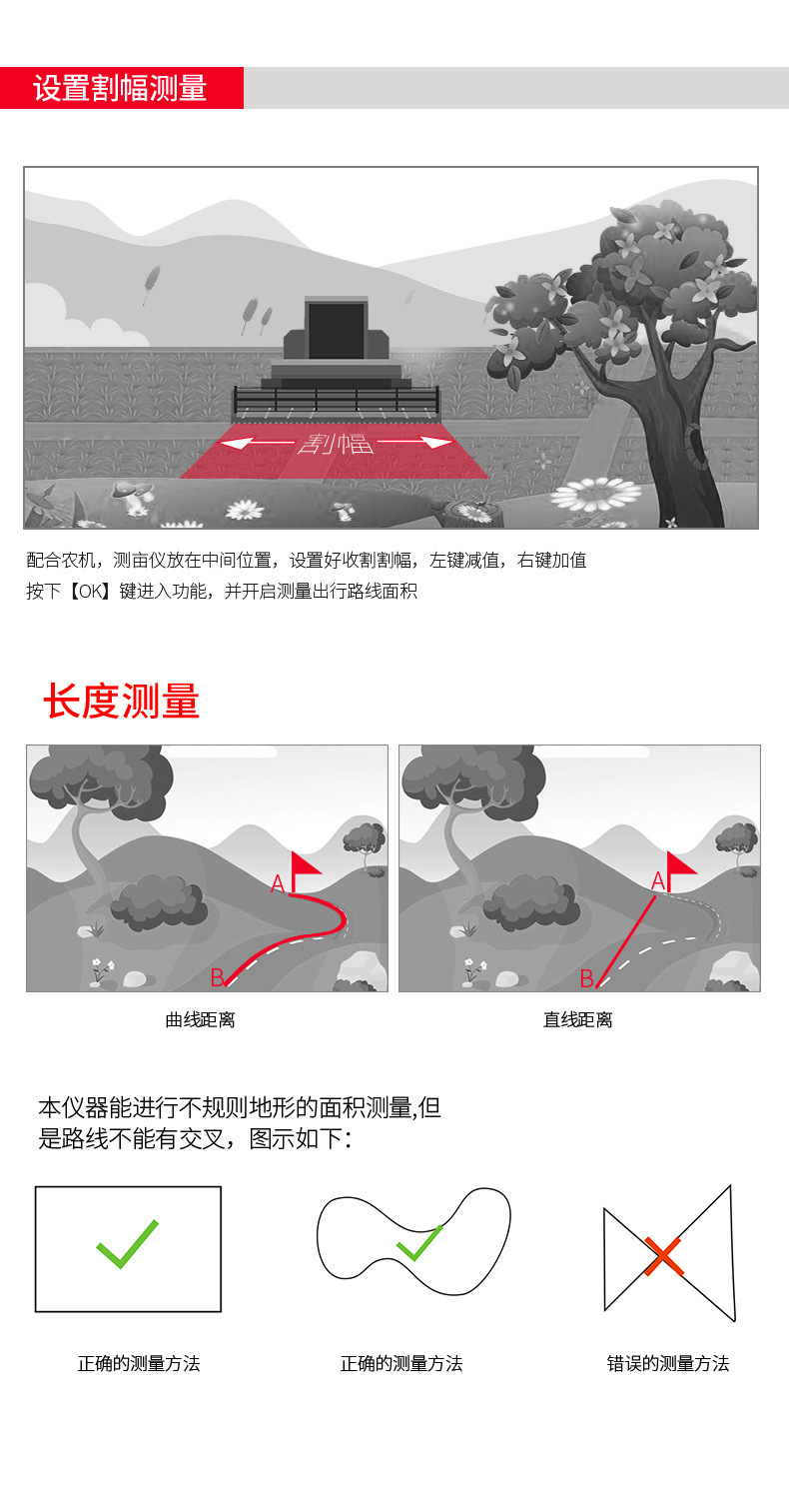 设置割幅测量

割幅

配合农机，测亩仪放在中间位置，设置好收割割幅，左键减值，右键加值
按下【OK】键进入功能，并开启测量出行路线面积

长度测量

A
B
曲线距离

A
B
直线距离

本仪器能进行不规则地形的面积测量,但是路线不能有交叉，图示如下：

正确的测量方法

正确的测量方法

错误的测量方法