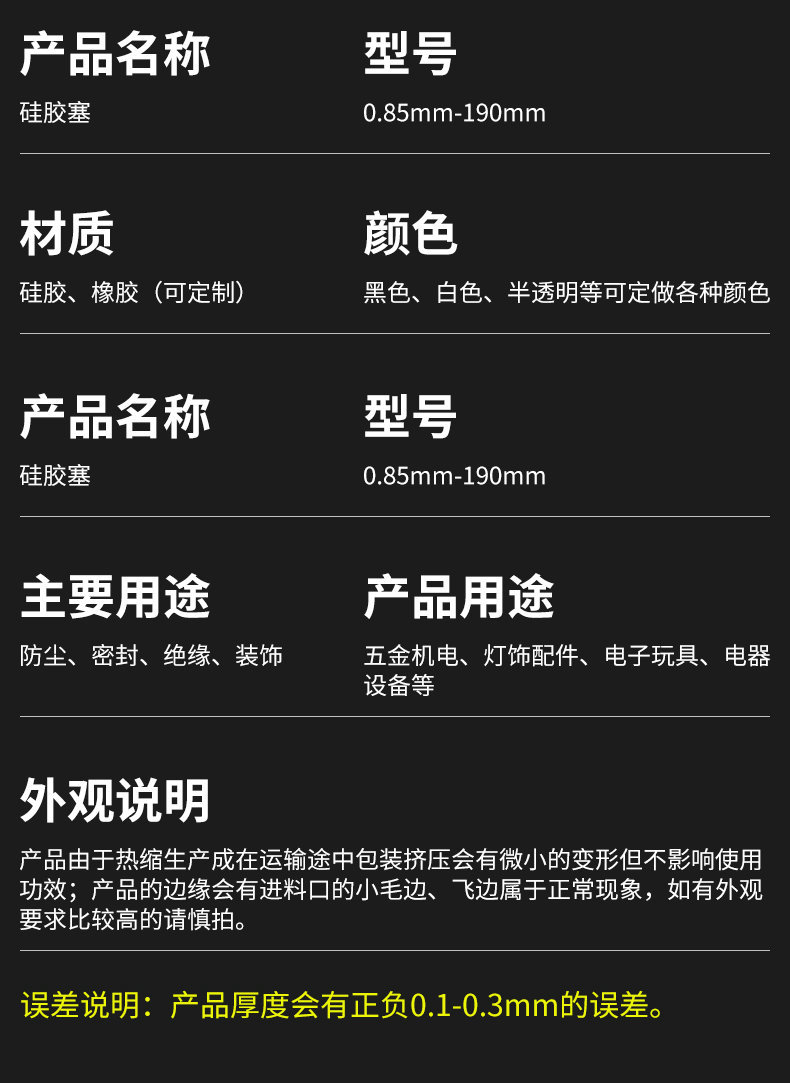 产品名称
硅胶塞

型号
0.85mm-190mm

材质
硅胶、橡胶（可定制）

颜色
黑色、白色、半透明等可定做各种颜色

产品名称
硅胶塞

型号
0.85mm-190mm

主要用途
防尘、密封、绝缘、装饰

产品用途
五金机电、灯饰配件、电子玩具、电器设备等

外观说明
产品由于热缩生产成在运输途中包装挤压会有微小的变形但不影响使用功效；产品的边缘会有进料口的小毛边、飞边属于正常现象，如有外观要求比较高的请慎拍。

误差说明：产品厚度会有正负0.1-0.3mm的误差。