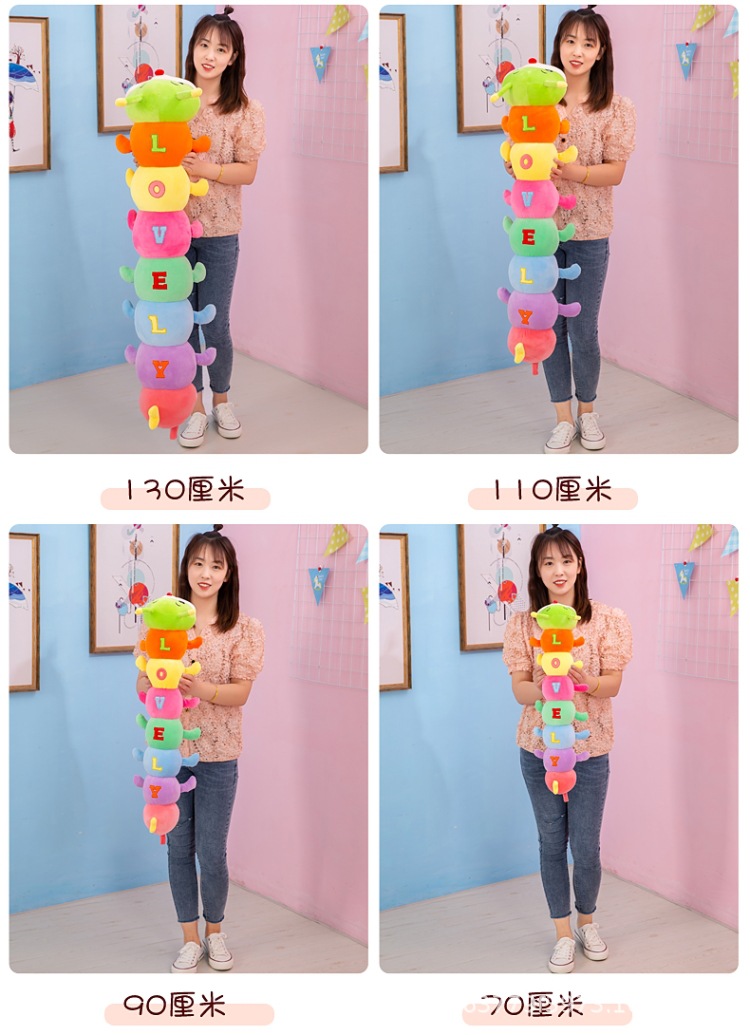 L
O
V
E
L
Y

L
O
V
E
L
Y

130厘米

110厘米

L
O
V
E
L
Y

L
O
V
E
L
Y

90厘米

70厘米