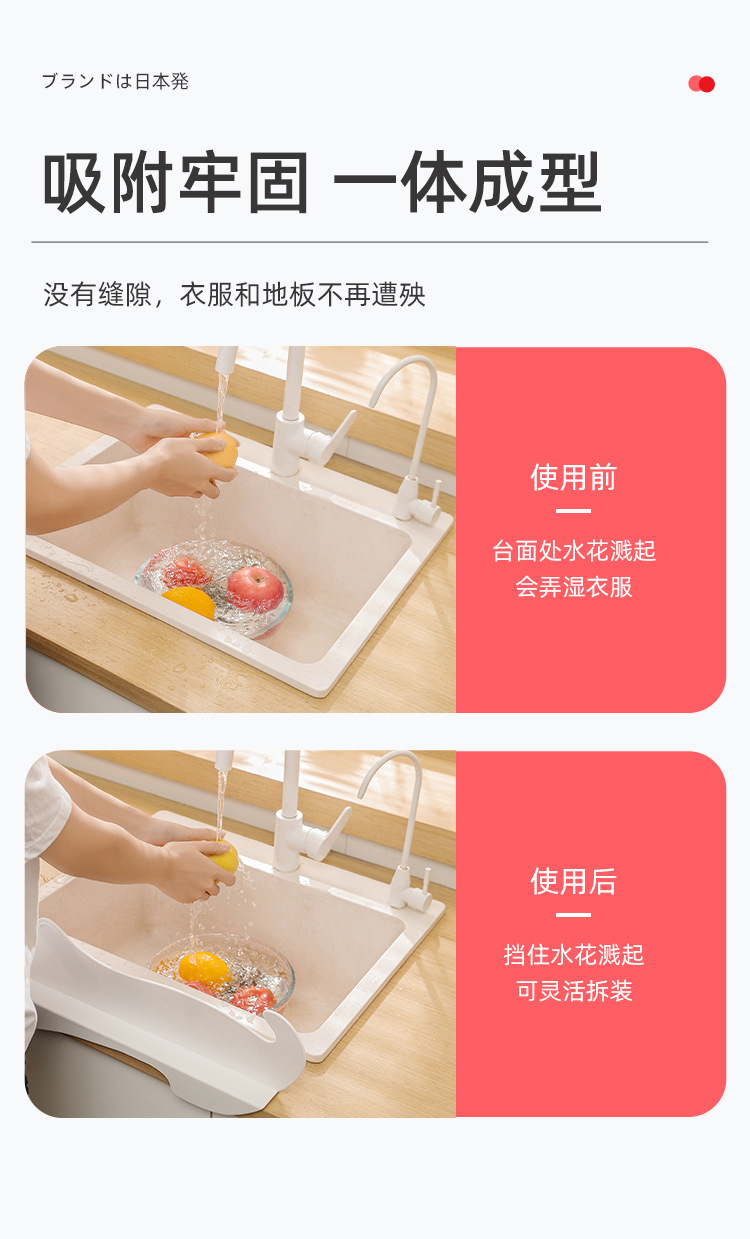 ブランドは日本発

吸附牢固 一体成型

没有缝隙，衣服和地板不再遭殃

使用前

台面处水花溅起
会弄湿衣服

使用后

挡住水花溅起
可灵活拆装