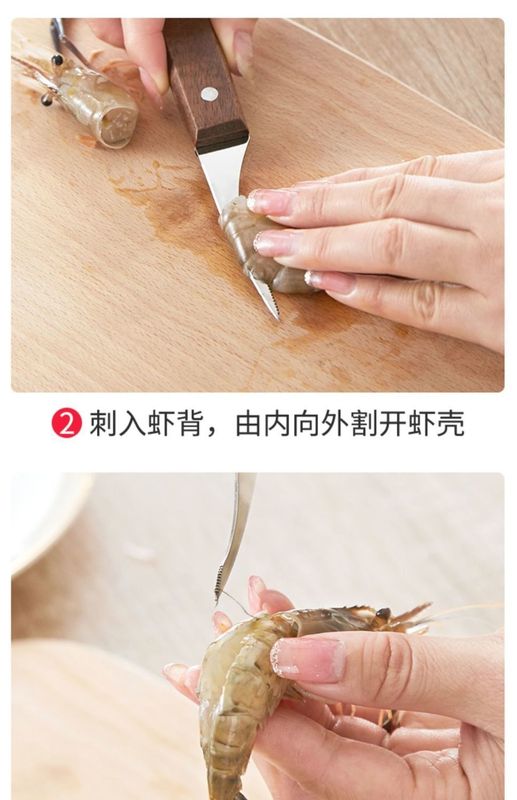 2 刺入虾背，由内向外割开虾壳