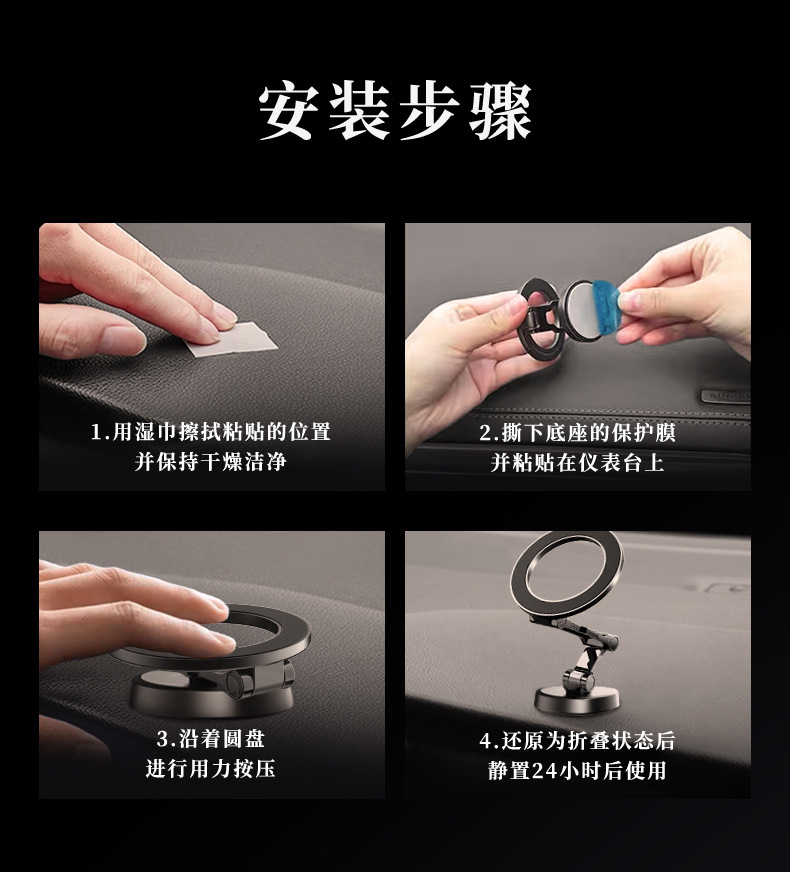 安装步骤

1.用湿巾擦拭粘贴的位置
并保持干燥洁净

2.撕下底座的保护膜
并粘贴在仪表台上

3.沿着圆盘
进行用力按压

4.还原为折叠状态后
静置24小时后使用