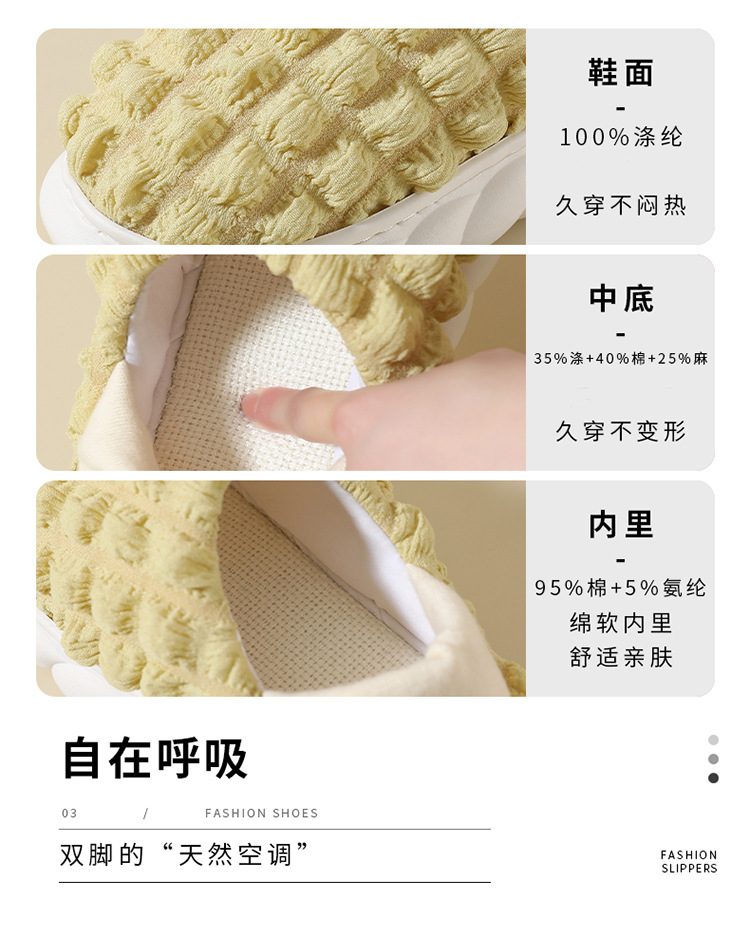 鞋面
-
100%涤纶

久穿不闷热

中底
-
35%涤+40%棉+25%麻

久穿不变形

内里
-
95%棉+5%氨纶
绵软内里
舒适亲肤

自在呼吸

03 / FASHION SHOES

双脚的“天然空调”

FASHION SLIPPERS