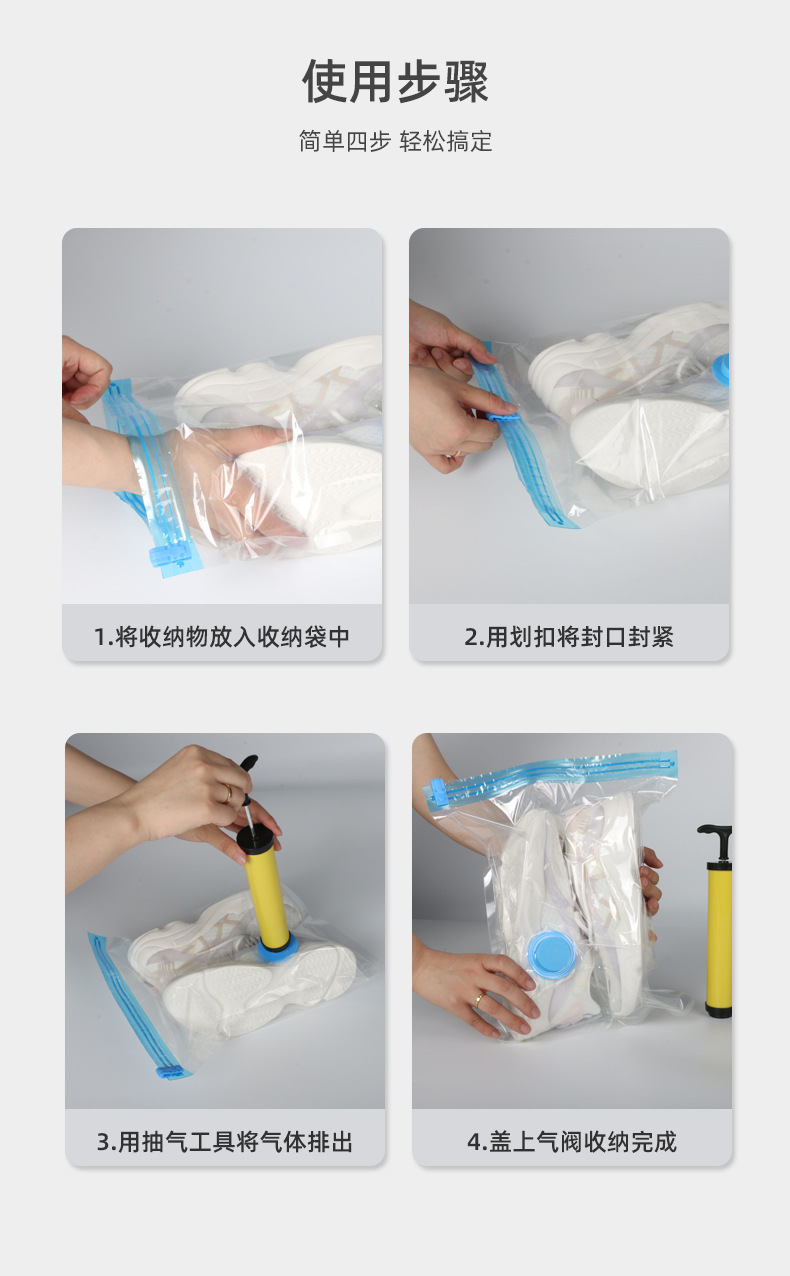 使用步骤

简单四步 轻松搞定

1.将收纳物放入收纳袋中

2.用划扣将封口封紧

3.用抽气工具将气体排出

4.盖上气阀收纳完成