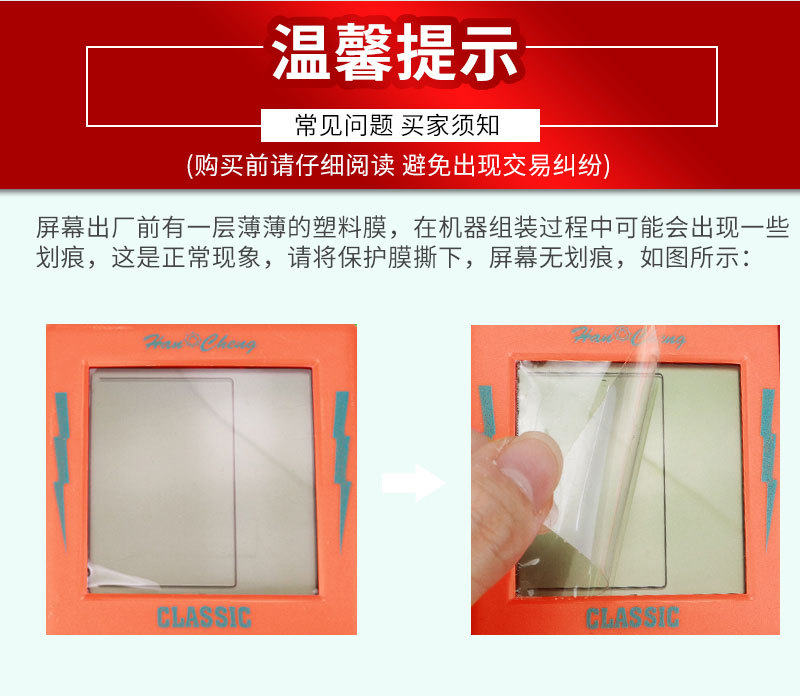 温馨提示

常见问题 买家须知

(购买前请仔细阅读 避免出现交易纠纷)

屏幕出厂前有一层薄薄的塑料膜，在机器组装过程中可能会出现一些划痕，这是正常现象，请将保护膜撕下，屏幕无划痕，如图所示：

Han Cheng

CLASSIC

Han Cheng

CLASSIC