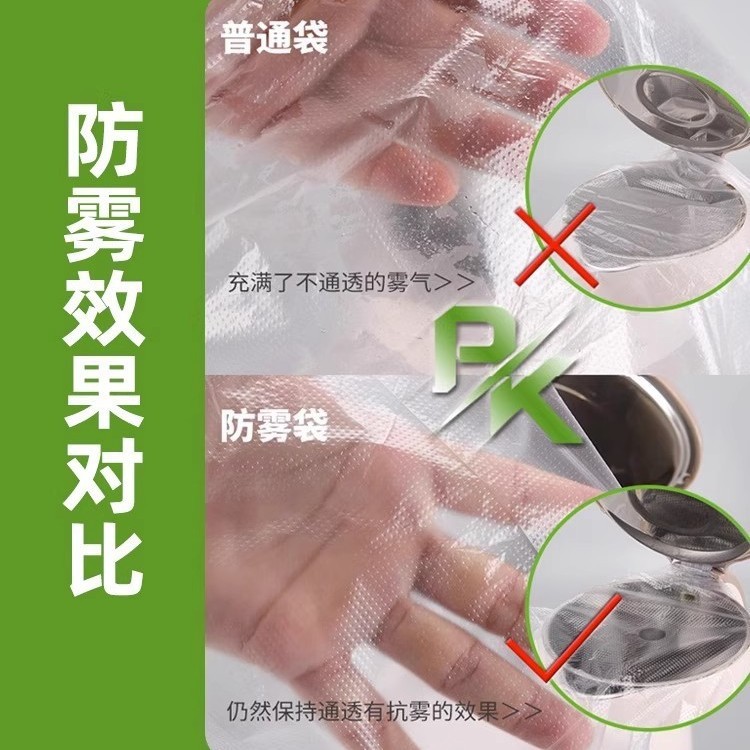 防雾效果对比

普通袋

充满了不通透的雾气>>

PK

防雾袋

仍然保持通透有抗雾的效果>>