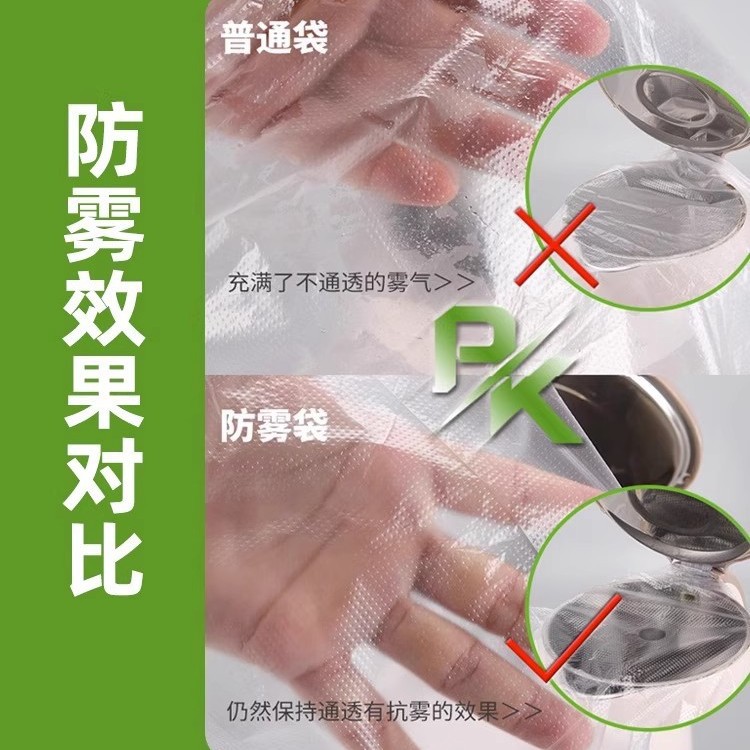 防雾效果对比

普通袋

充满了不通透的雾气>>

PK

防雾袋

仍然保持通透有抗雾的效果>>