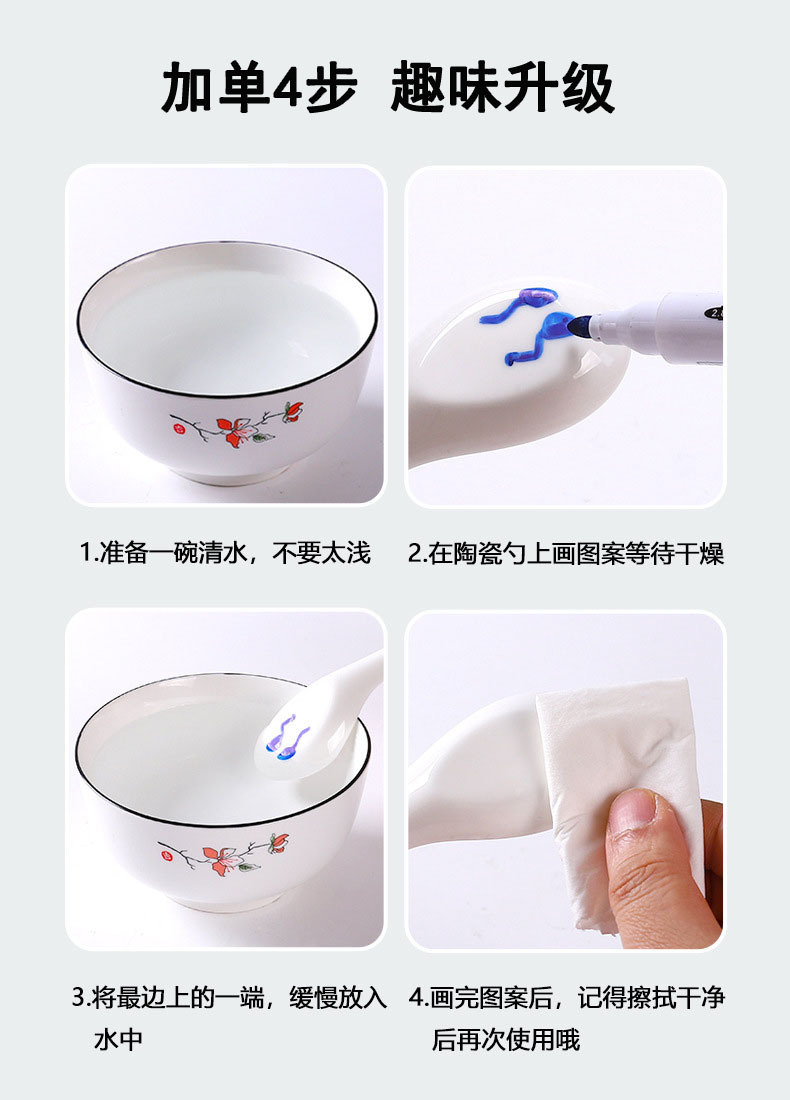 加单4步 趣味升级

1.准备一碗清水，不要太浅

2.在陶瓷勺上画图案等待干燥

3.将最边上的一端，缓慢放入水中

4.画完图案后，记得擦拭干净后再次使用哦