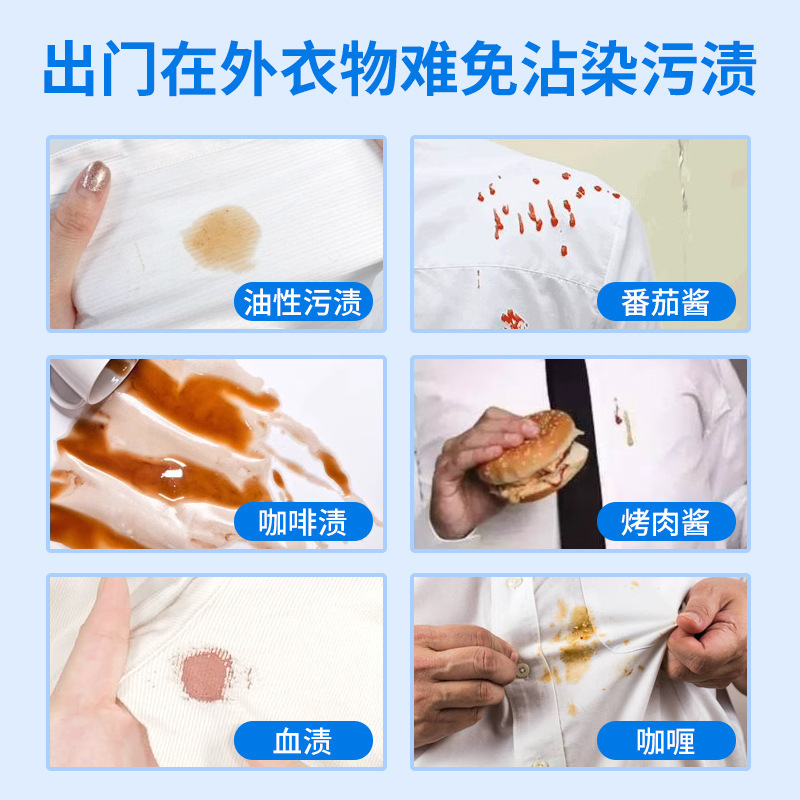 出门在外衣物难免沾染污渍

油性污渍

番茄酱

咖啡渍

烤肉酱

血渍

咖喱