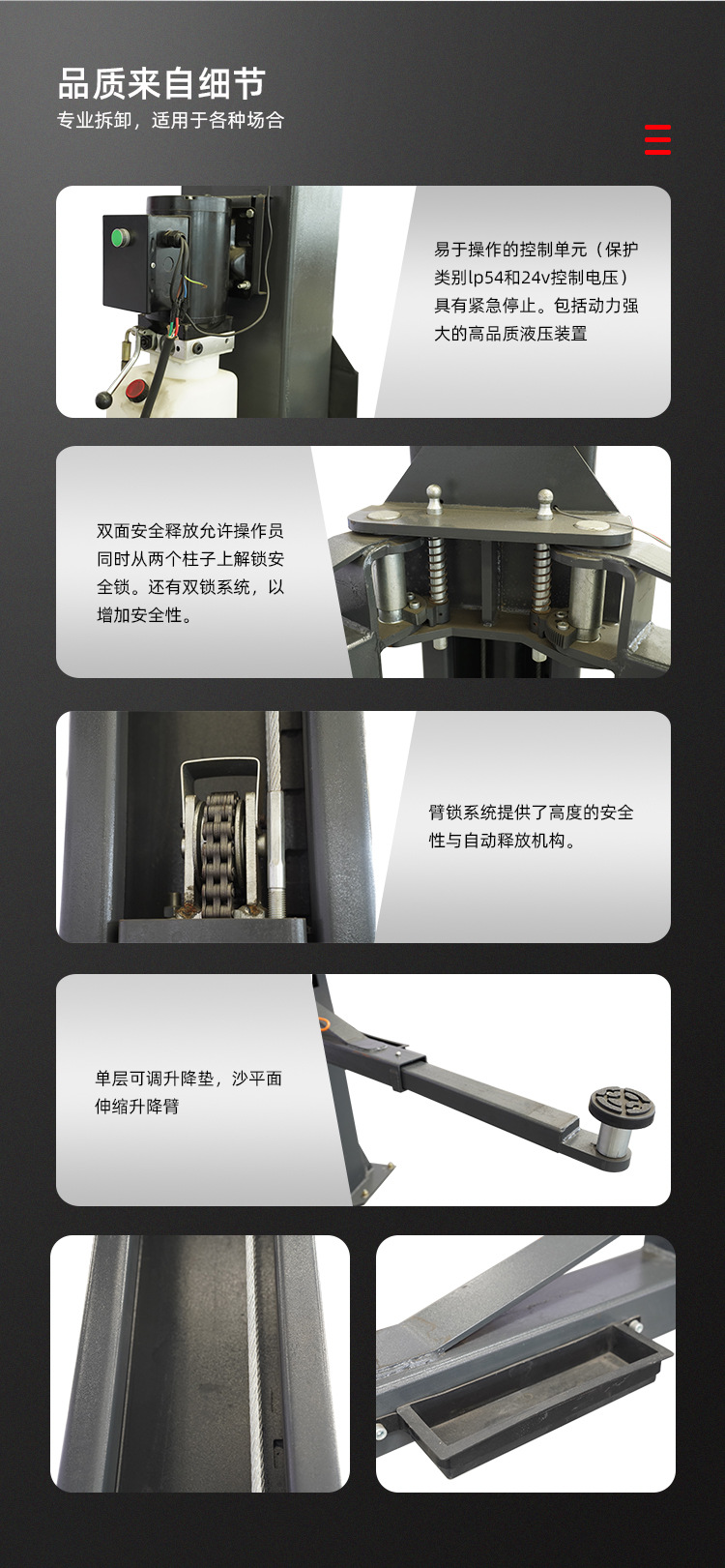 品质来自细节
专业拆卸，适用于各种场合

易于操作的控制单元（保护类别lp54和24v控制电压）具有紧急停止。包括动力强大的高品质液压装置

双面安全释放允许操作员同时从两个柱子上解锁安全锁。还有双锁系统，以增加安全性。

臂锁系统提供了高度的安全性与自动释放机构。

单层可调升降垫，沙平面伸缩升降臂