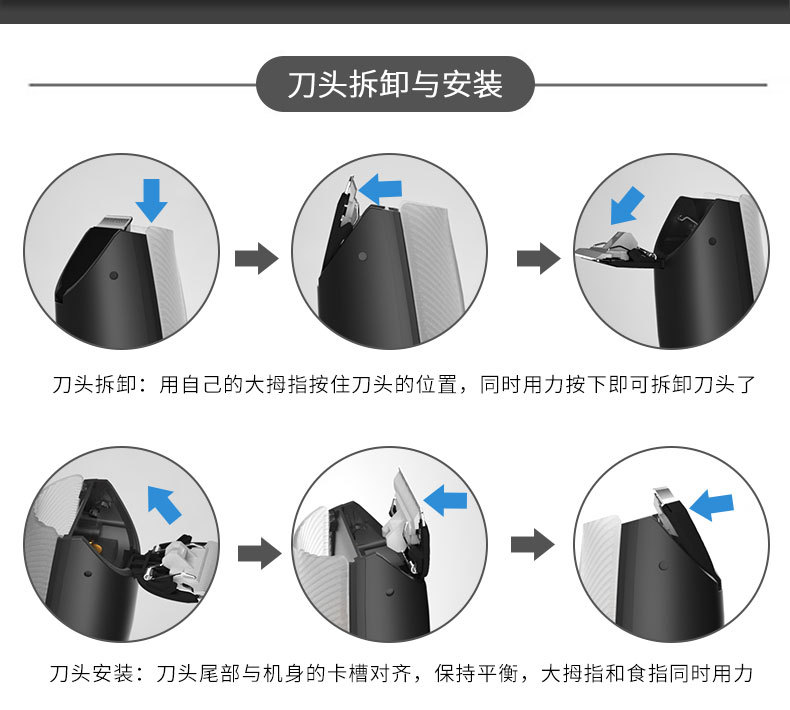 刀头拆卸与安装

刀头拆卸：用自己的大拇指按住刀头的位置，同时用力按下即可拆卸刀头了

刀头安装：刀头尾部与机身的卡槽对齐，保持平衡，大拇指和食指同时用力