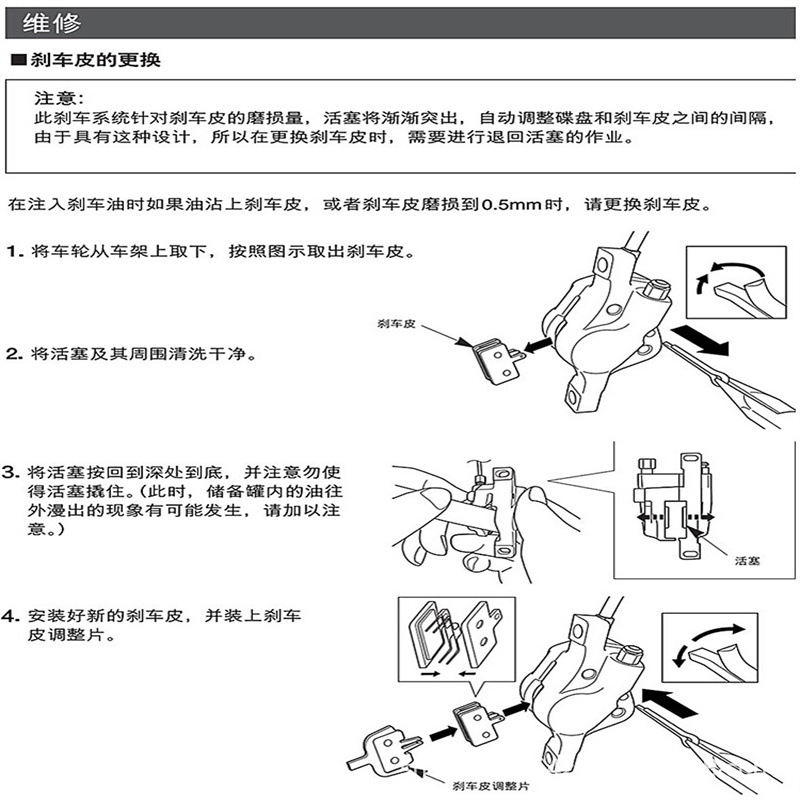 维修

■刹车皮的更换

注意：
此刹车系统针对刹车皮的磨损量，活塞将渐渐突出，自动调整碟盘和刹车皮之间的间隔，由于具有这种设计，所以在更换刹车皮时，需要进行退回活塞的作业。

在注入刹车油时如果油沾上刹车皮，或者刹车皮磨损到0.5mm时，请更换刹车皮。

1. 将车轮从车架上取下，按照图示取出刹车皮。

刹车皮

2. 将活塞及其周围清洗干净。

3. 将活塞按回到深处到底，并注意勿使得活塞撬住。(此时，储备罐内的油往外漫出的现象有可能发生，请加以注意。)

活塞

4. 安装好新的刹车皮，并装上刹车皮调整片。

刹车皮调整片