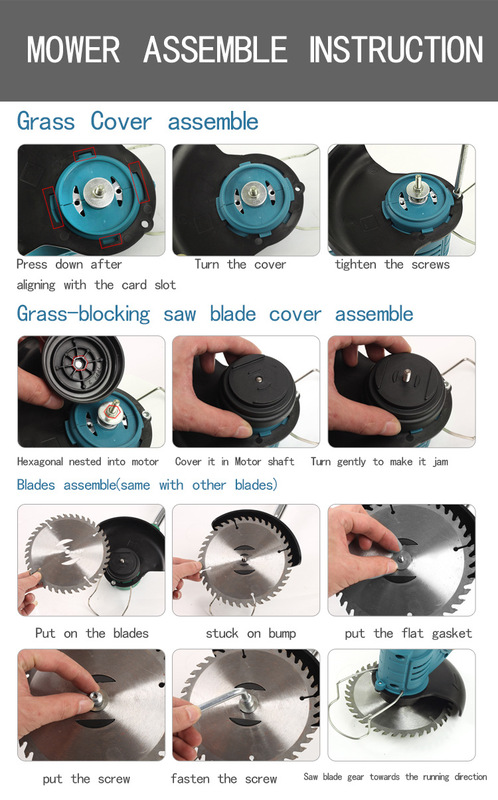 MOWER ASSEMBLE INSTRUCTION

Grass Cover assemble

Press down after aligning with the card slot

Turn the cover

tighten the screws

Grass-blocking saw blade cover assemble

Hexagonal nested into motor

Cover it in Motor shaft

Turn gently to make it jam

Blades assemble(same with other blades)

Put on the blades

stuck on bump

put the flat gasket

put the screw

fasten the screw

Saw blade gear towards the running direction