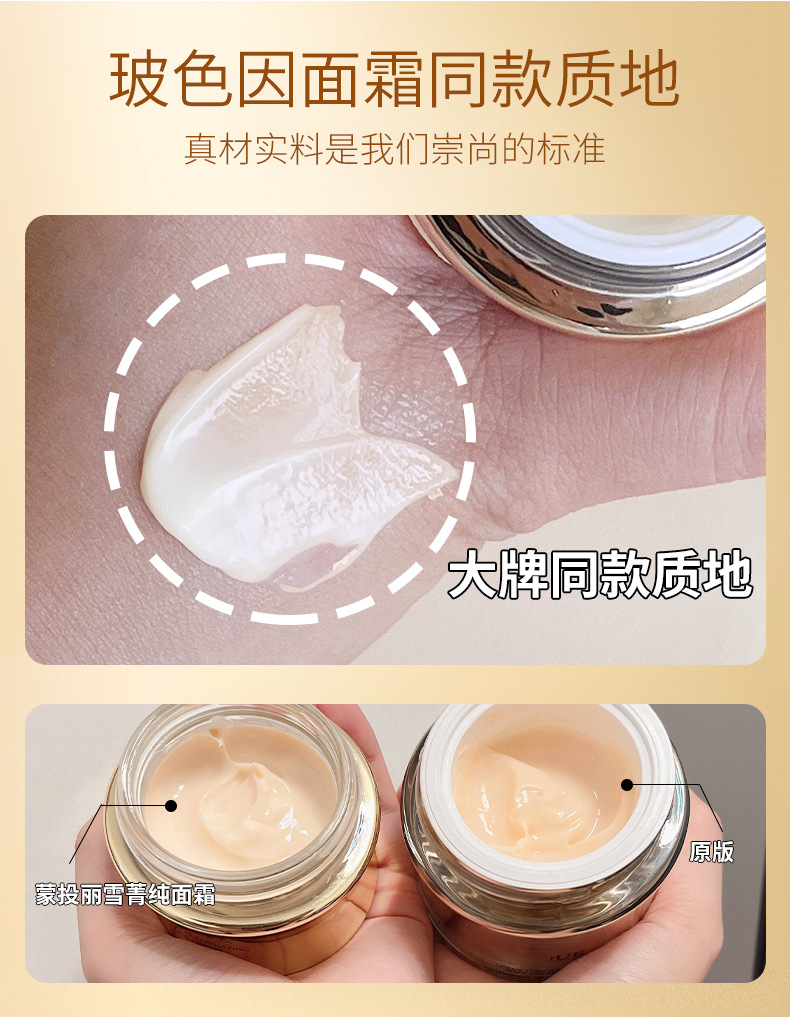 玻色因面霜同款质地

真材实料是我们崇尚的标准

大牌同款质地

蒙投丽雪菁纯面霜

原版