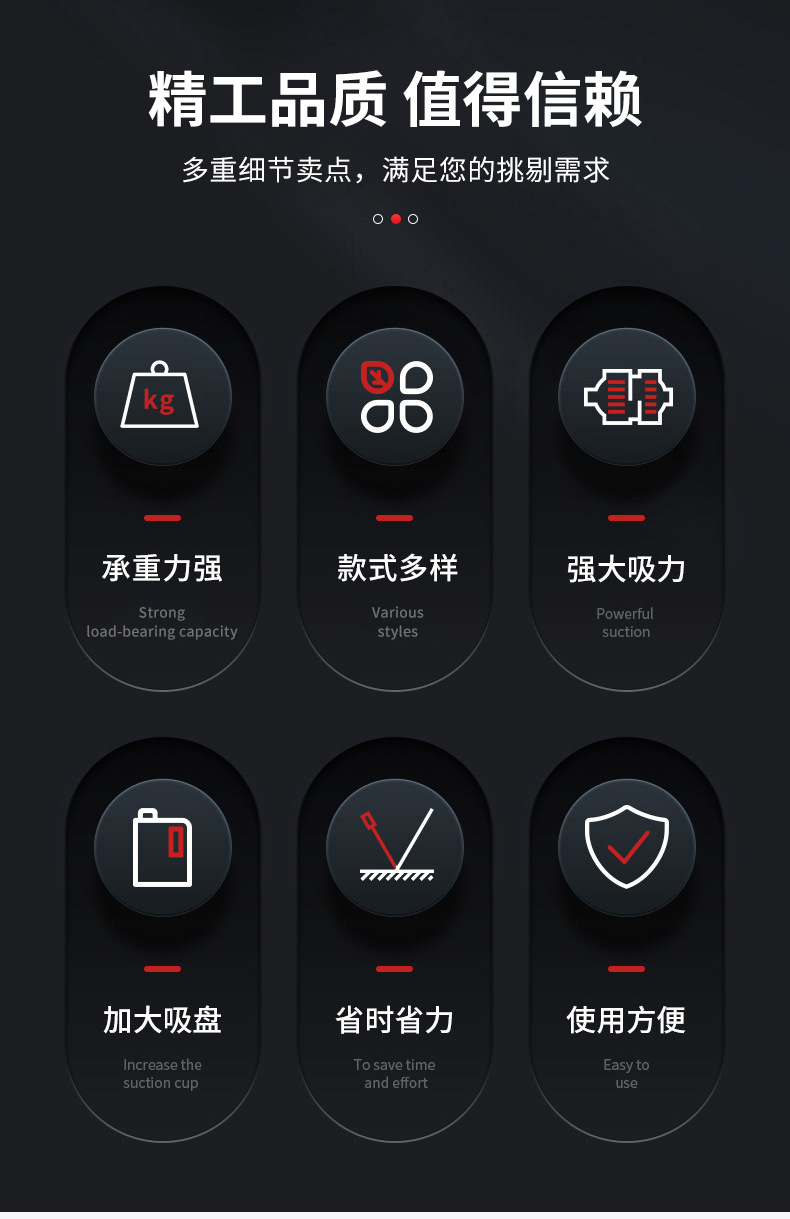 精工品质 值得信赖

多重细节卖点，满足您的挑剔需求

kg

承重力强

Strong load-bearing capacity

款式多样

Various styles

强大吸力

Powerful suction

加大吸盘

Increase the suction cup

省时省力

To save time and effort

使用方便

Easy to use