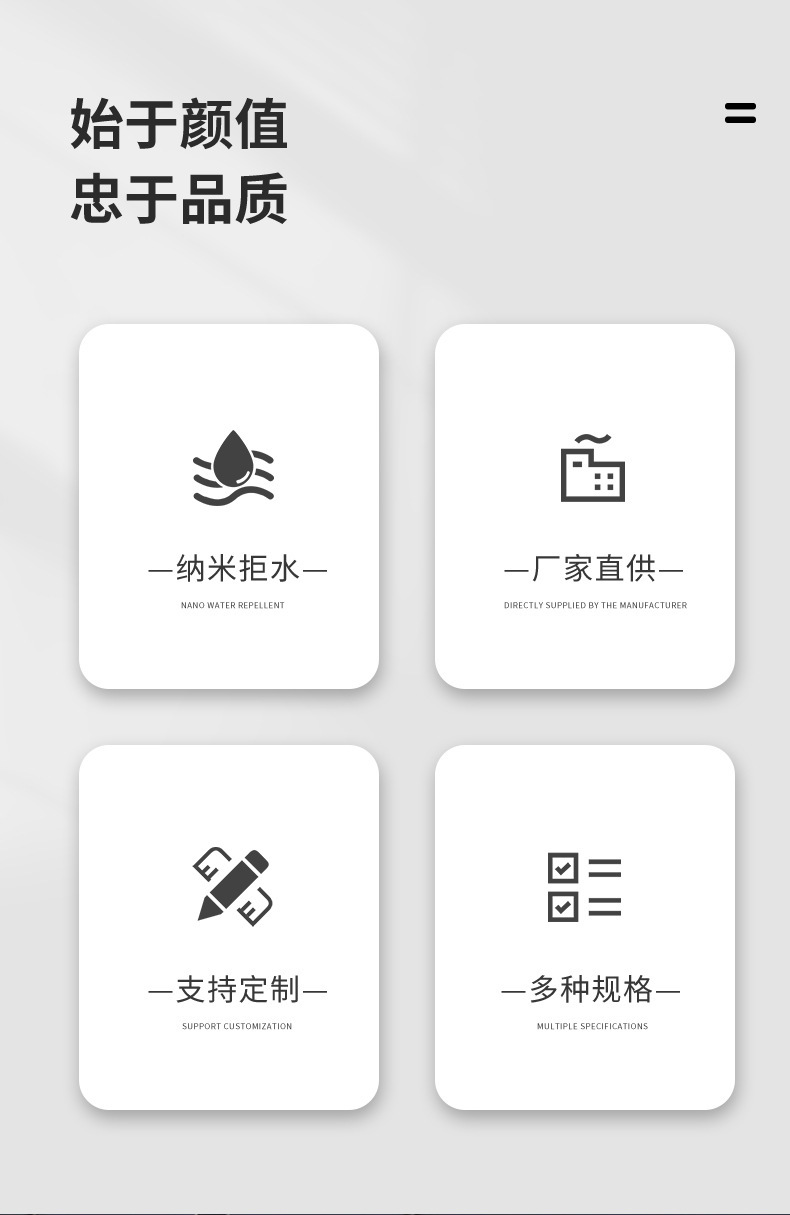 始于颜值
忠于品质

—纳米拒水—
NANO WATER REPELLENT

—厂家直供—
DIRECTLY SUPPLIED BY THE MANUFACTURER

—支持定制—
SUPPORT CUSTOMIZATION

—多种规格—
MULTIPLE SPECIFICATIONS