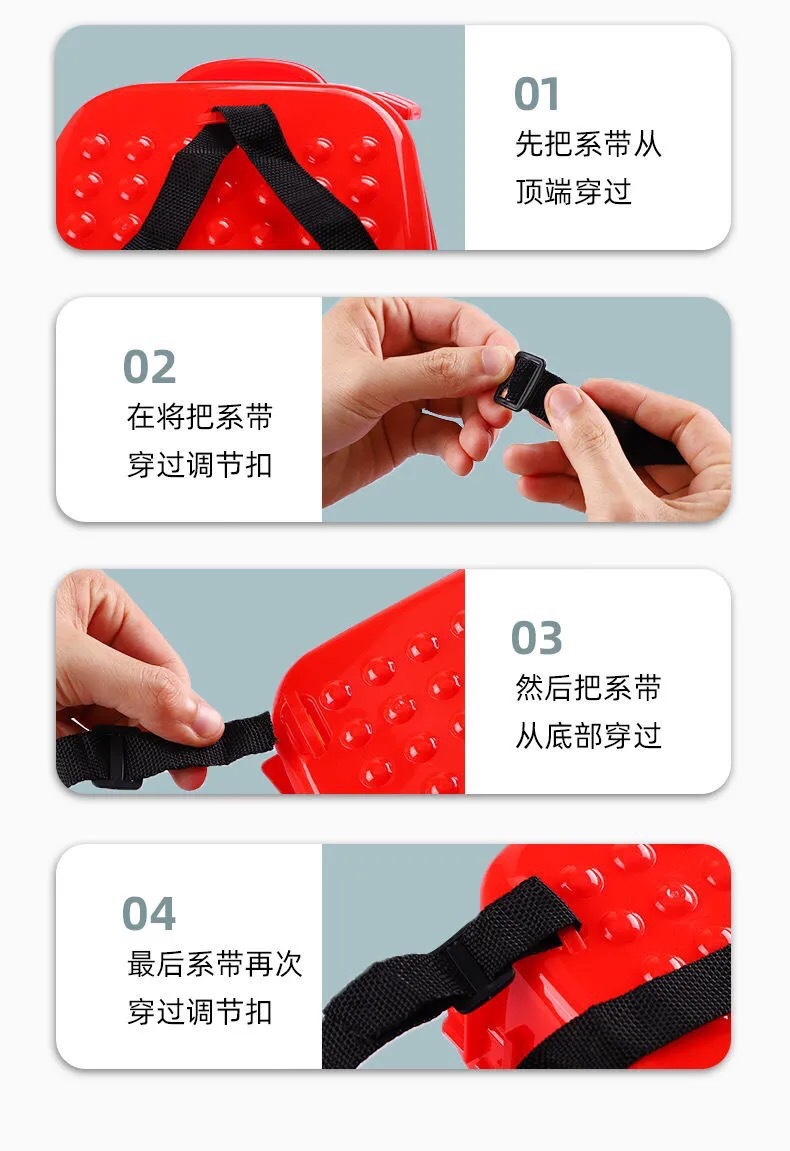 01
先把系带从顶端穿过

02
在将把系带穿过调节扣

03
然后把系带从底部穿过

04
最后系带再次穿过调节扣