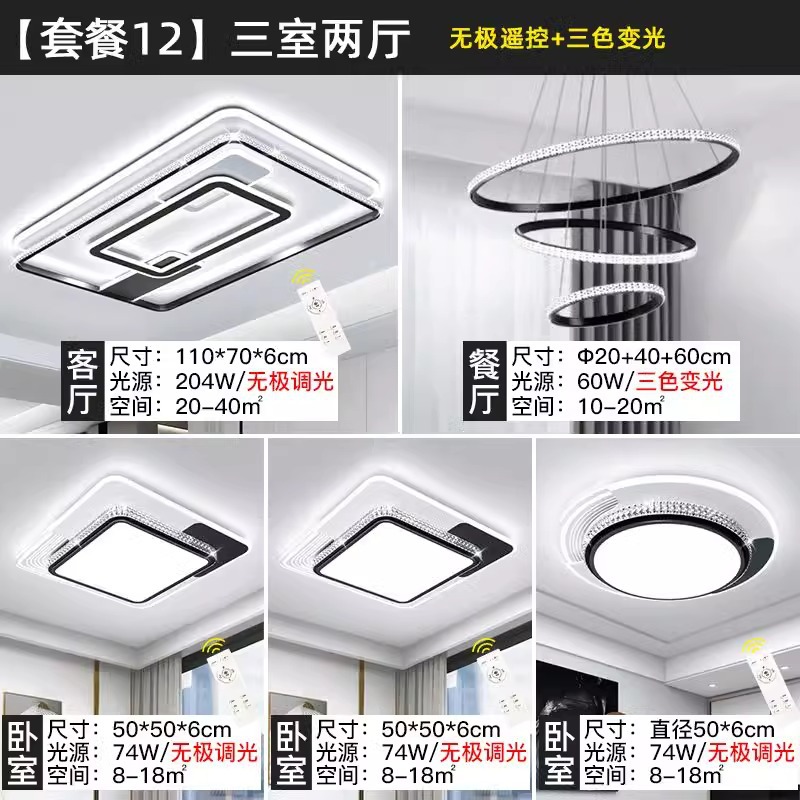 【套餐12】三室两厅 无极遥控+三色变光

客厅
尺寸：110*70*6cm
光源：204W/无极调光
空间：20-40m²

餐厅
尺寸：Φ20+40+60cm
光源：60W/三色变光
空间：10-20m²

卧室
尺寸：50*50*6cm
光源：74W/无极调光
空间：8-18m²

卧室
尺寸：50*50*6cm
光源：74W/无极调光
空间：8-18m²

卧室
尺寸：直径50*6cm
光源：74W/无极调光
空间：8-18m²