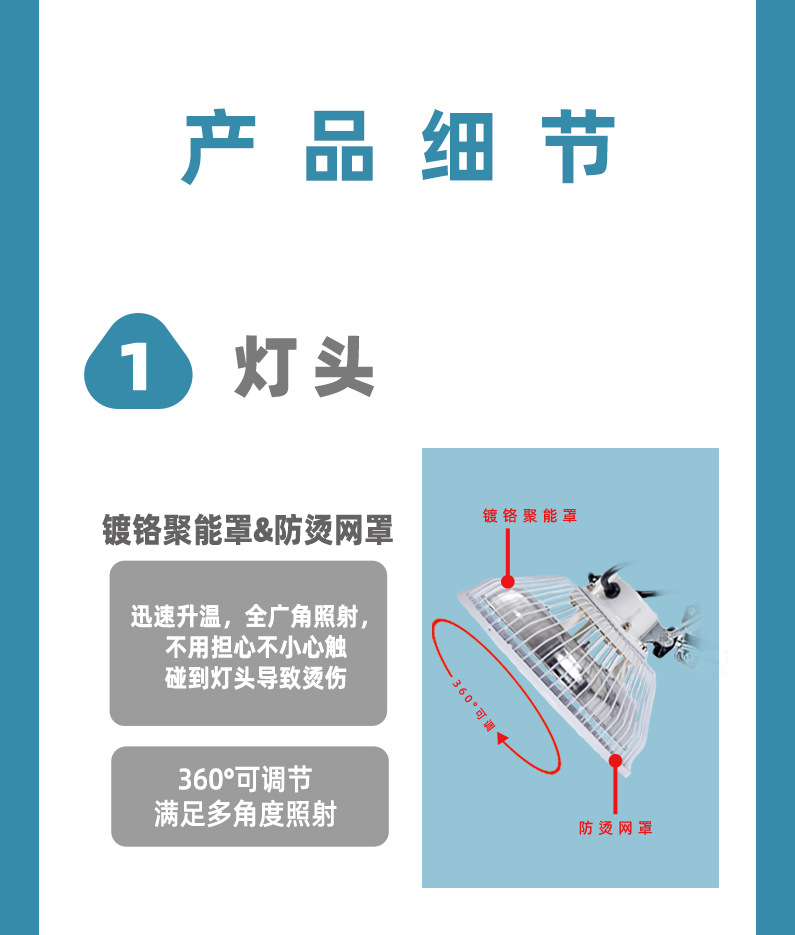 产品细节

1 灯头

镀铬聚能罩&防烫网罩

迅速升温，全广角照射，不用担心不小心触碰到灯头导致烫伤

360°可调节
满足多角度照射

镀铬聚能罩

360°可调

防烫网罩