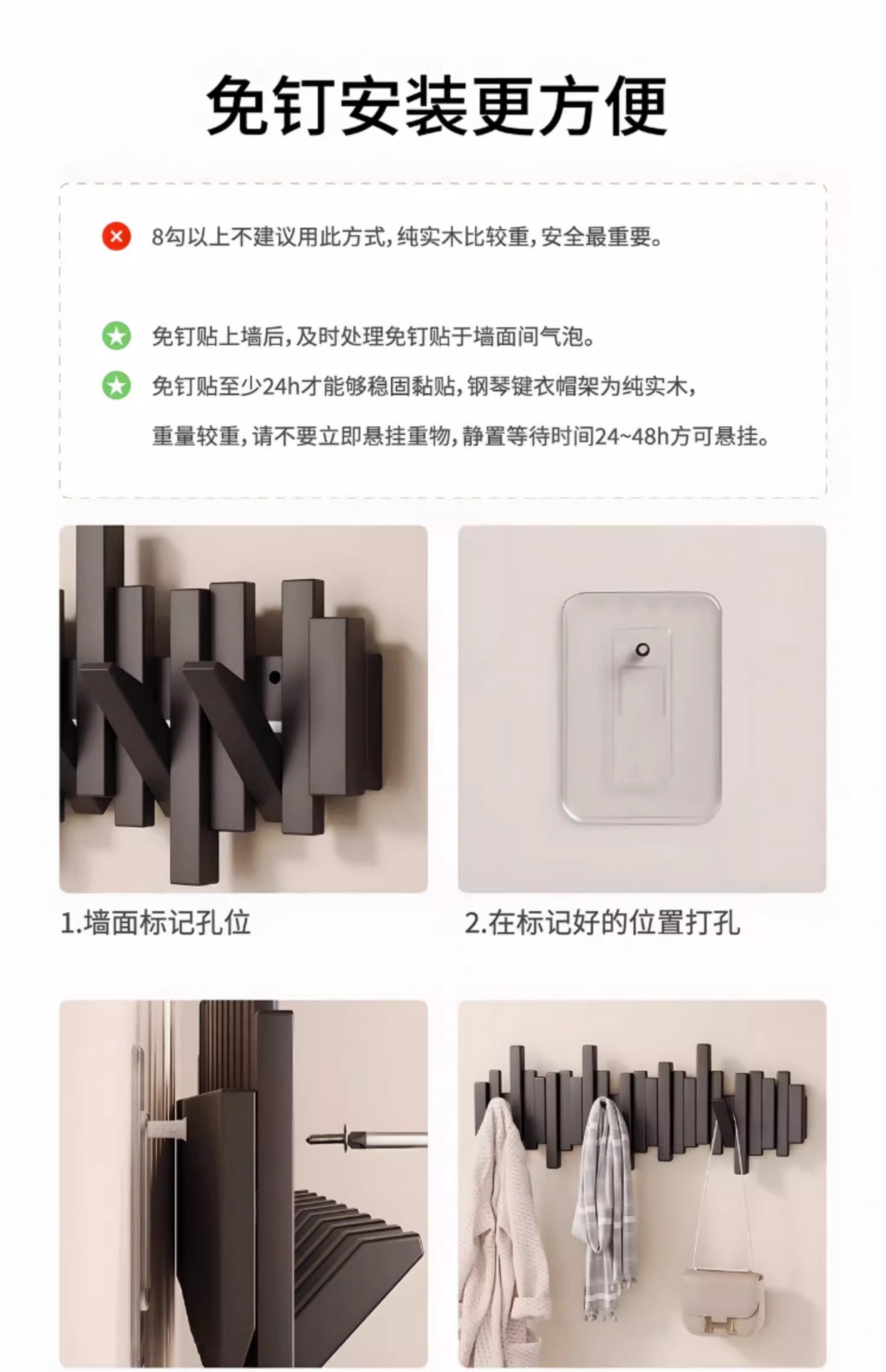 免钉安装更方便

8勾以上不建议用此方式，纯实木比较重，安全最重要。

免钉贴上墙后，及时处理免钉贴于墙面间气泡。

免钉贴至少24h才能够稳固黏贴，钢琴键衣帽架为纯实木，重量较重，请不要立即悬挂重物，静置等待时间24~48h方可悬挂。

1.墙面标记孔位

2.在标记好的位置打孔