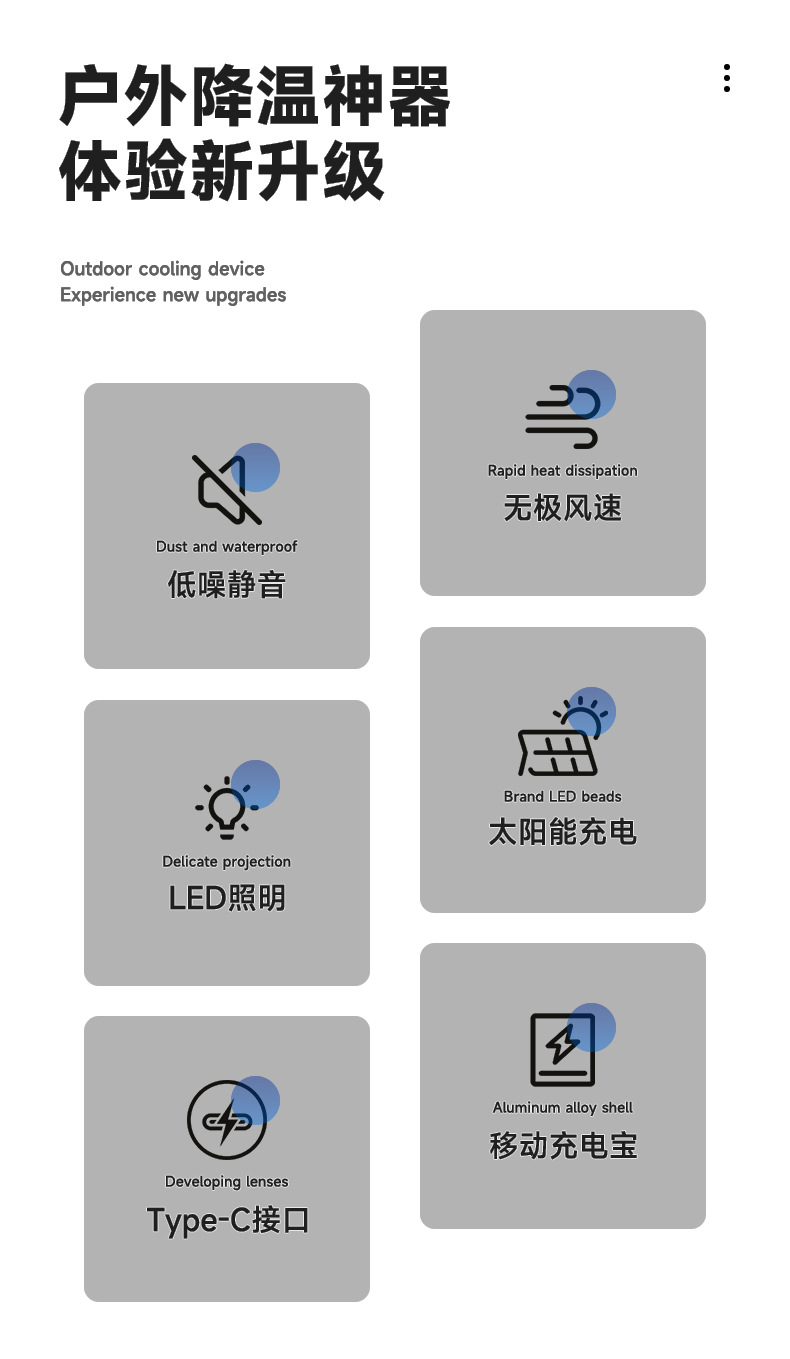 户外降温神器
体验新升级

Outdoor cooling device
Experience new upgrades

Dust and waterproof
低噪静音

Delicate projection
LED照明

Developing lenses
Type-C接口

Rapid heat dissipation
无极风速

Brand LED beads
太阳能充电

Aluminum alloy shell
移动充电宝