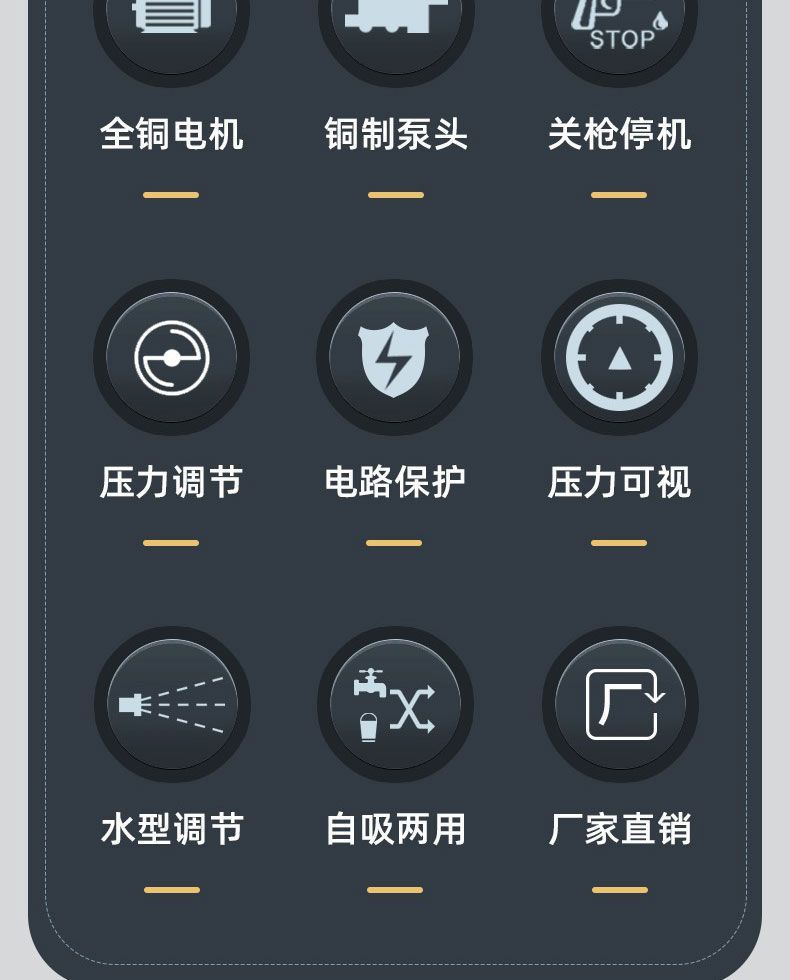 STOP

全铜电机

铜制泵头

关枪停机

压力调节

电路保护

压力可视

水型调节

自吸两用

厂家直销