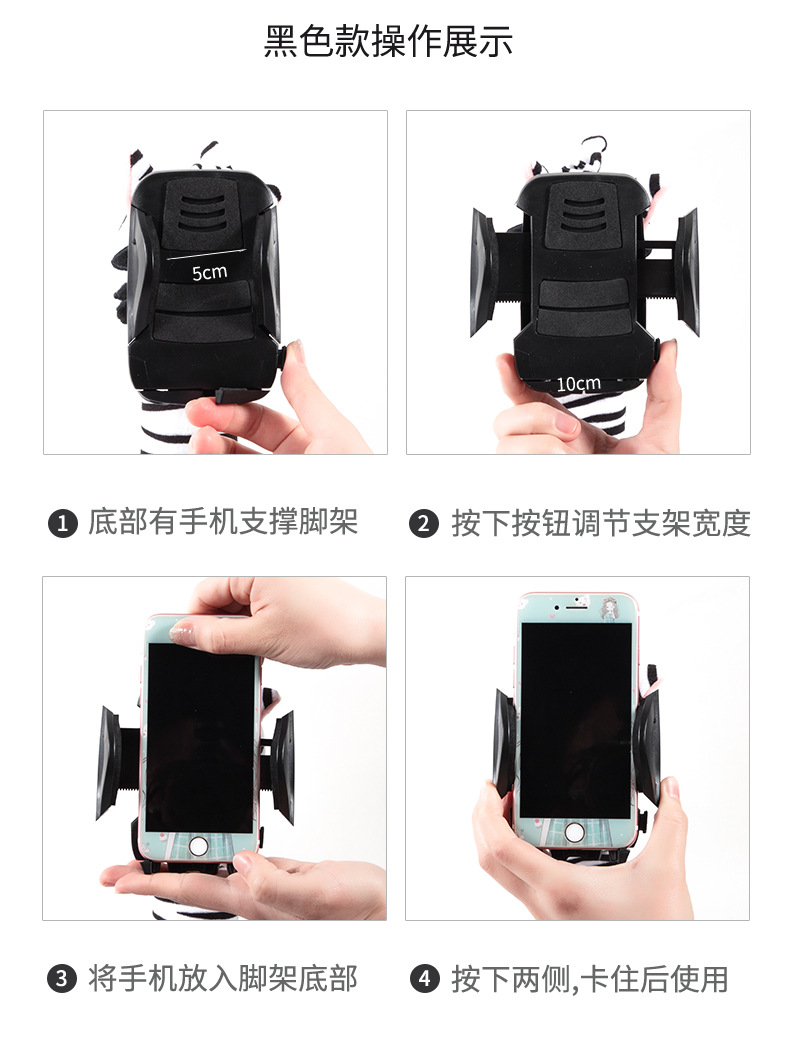 黑色款操作展示

5cm

10cm

1 底部有手机支撑脚架

2 按下按钮调节支架宽度

3 将手机放入脚架底部

4 按下两侧,卡住后使用