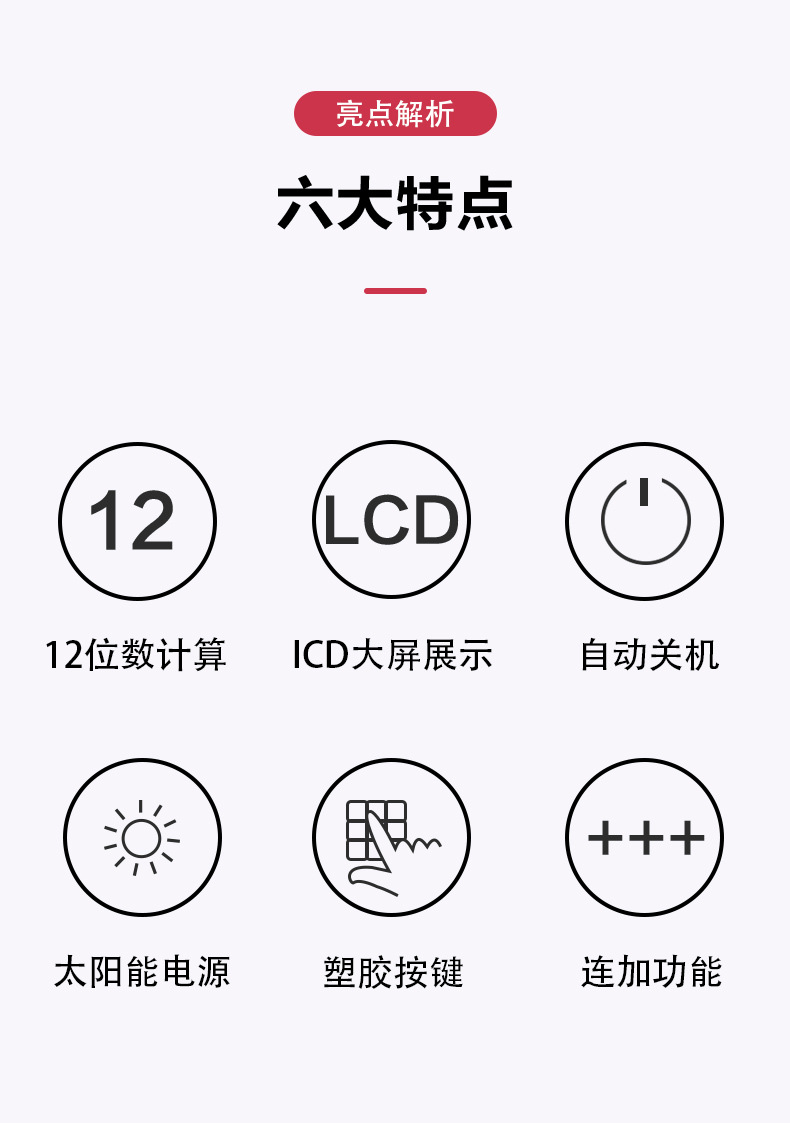 亮点解析

六大特点

12

12位数计算

LCD

ICD大屏展示

自动关机

太阳能电源

塑胶按键

+++

连加功能