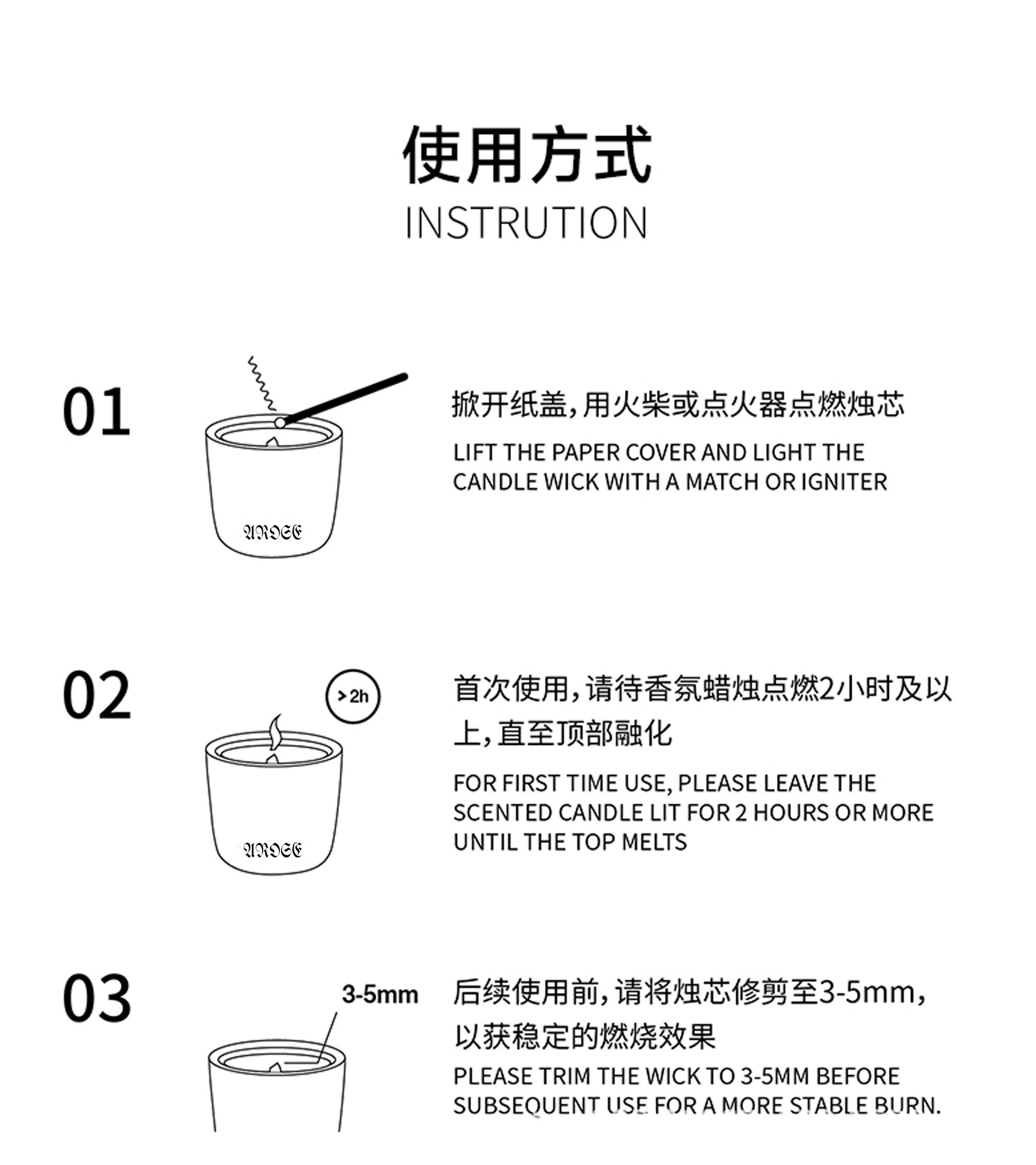 使用方式
INSTRUTION

01

AROSE

掀开纸盖，用火柴或点火器点燃烛芯
LIFT THE PAPER COVER AND LIGHT THE CANDLE WICK WITH A MATCH OR IGNITER

02

>2h

AROSE

首次使用，请待香氛蜡烛点燃2小时及以上，直至顶部融化
FOR FIRST TIME USE, PLEASE LEAVE THE SCENTED CANDLE LIT FOR 2 HOURS OR MORE UNTIL THE TOP MELTS

03

3-5mm

后续使用前，请将烛芯修剪至3-5mm，以获稳定的燃烧效果
PLEASE TRIM THE WICK TO 3-5MM BEFORE SUBSEQUENT USE FOR A MORE STABLE BURN.