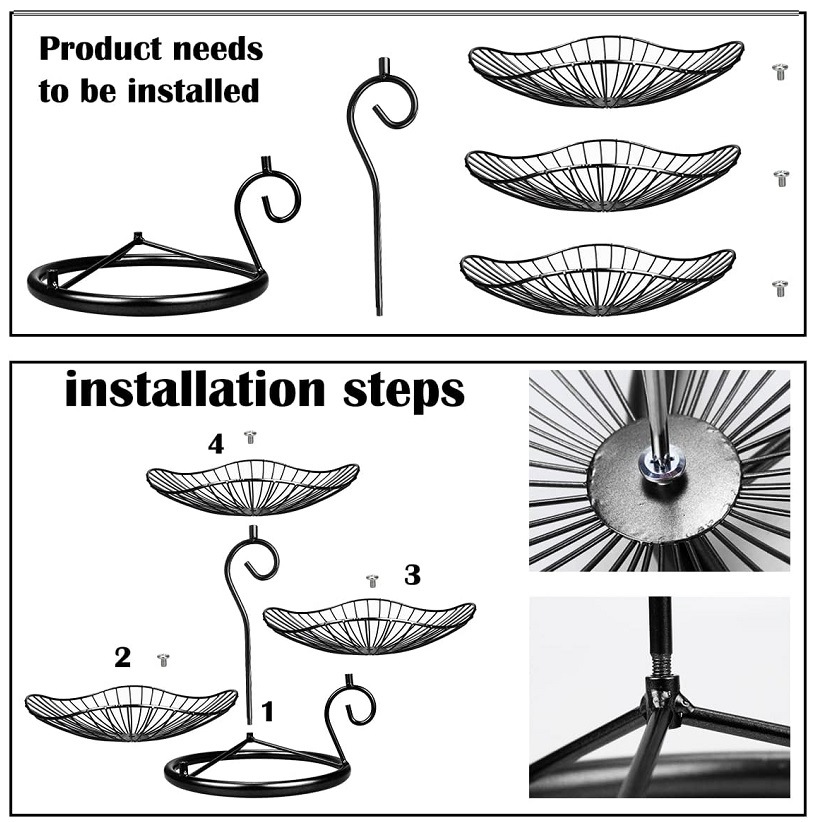 Product needs to be installed

installation steps

4

3

2

1