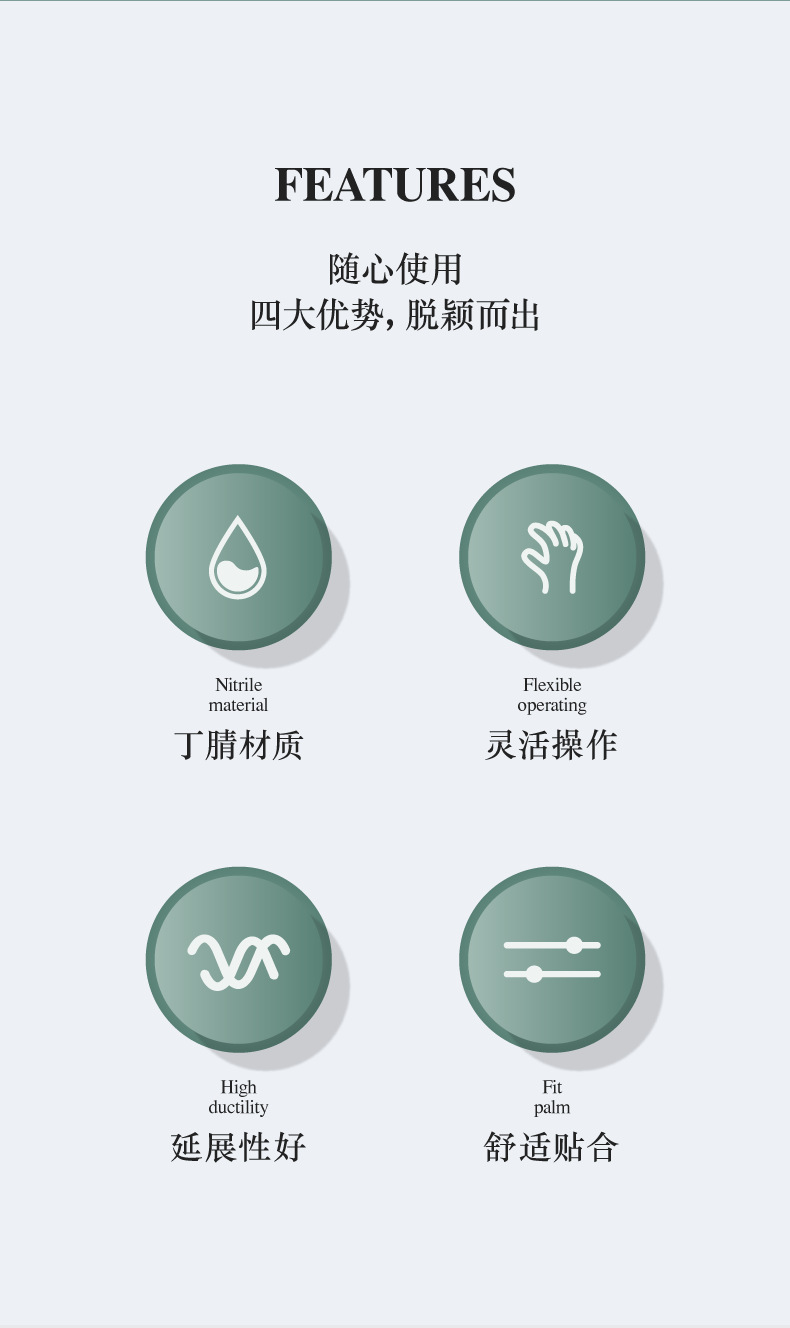 FEATURES

随心使用
四大优势,脱颖而出

Nitrile
material
丁腈材质

Flexible
operating
灵活操作

High
ductility
延展性好

Fit
palm
舒适贴合