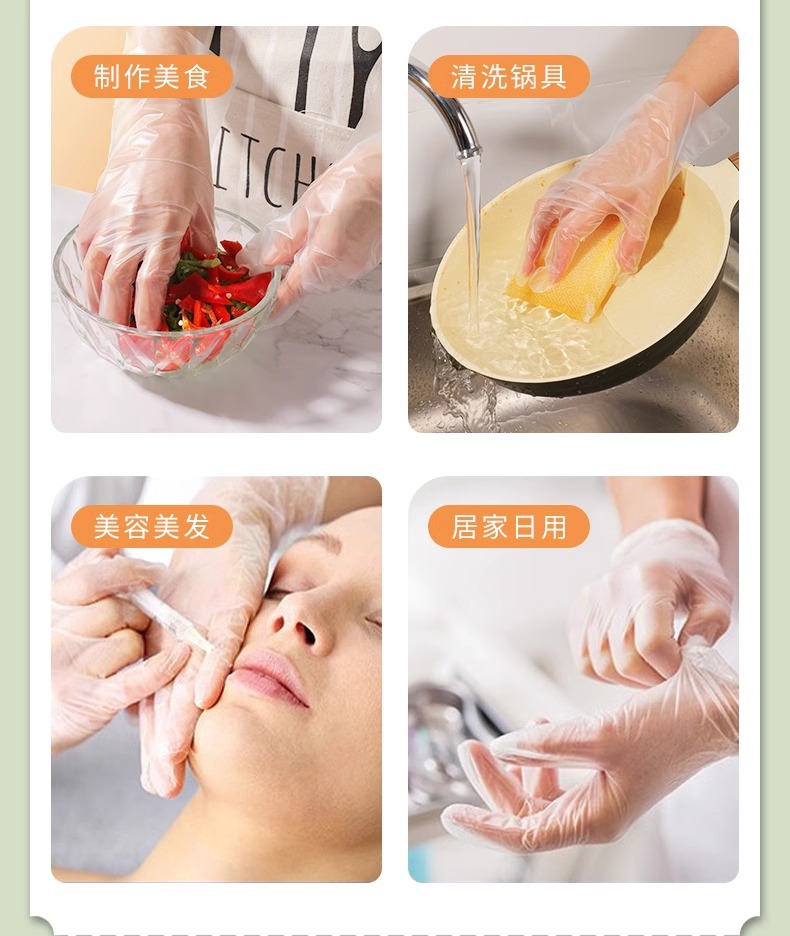 制作美食

ITCH

清洗锅具

美容美发

居家日用