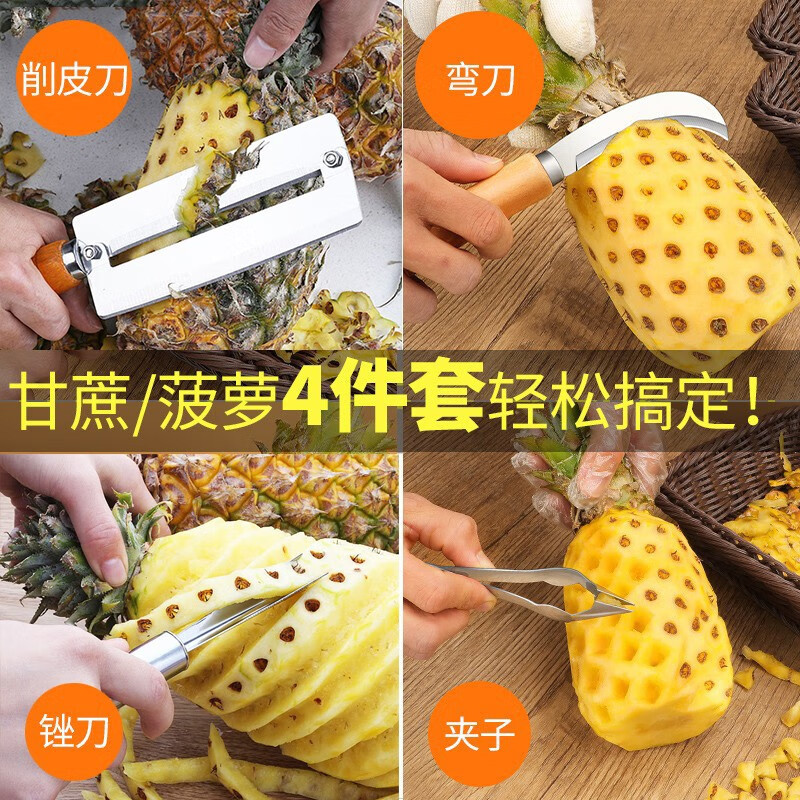 削皮刀

弯刀

甘蔗/菠萝4件套轻松搞定！

锉刀

夹子