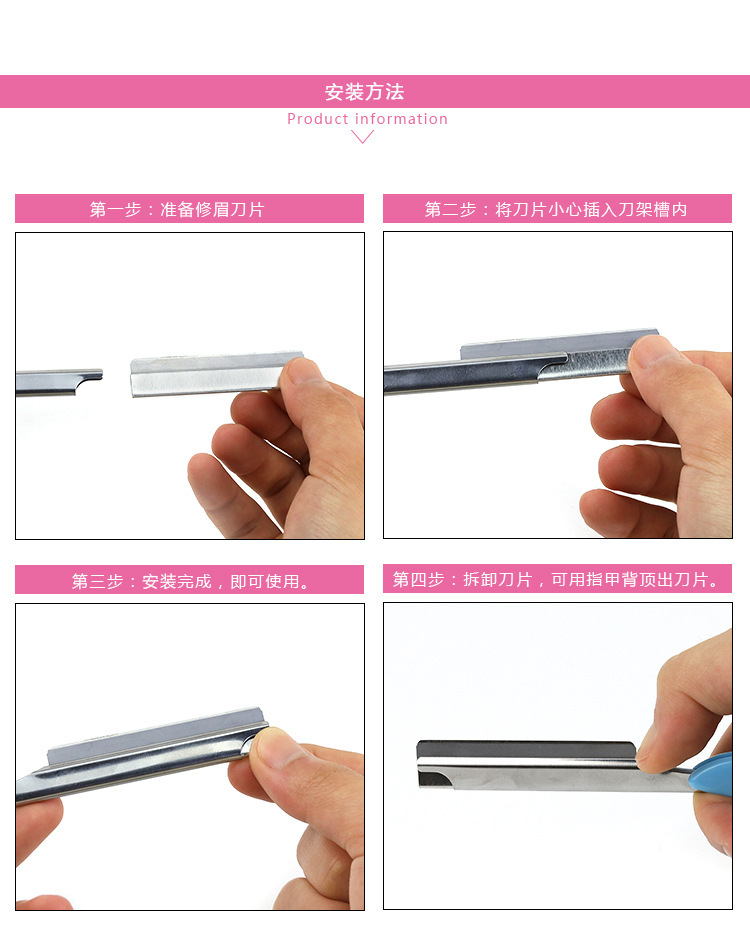 安装方法

Product information

第一步：准备修眉刀片

第二步：将刀片小心插入刀架槽内

第三步：安装完成，即可使用。

第四步：拆卸刀片，可用指甲背顶出刀片。